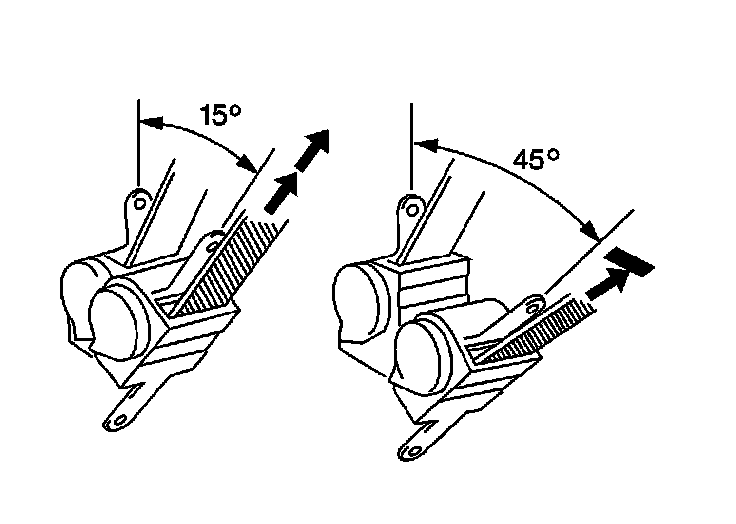 15°

45°