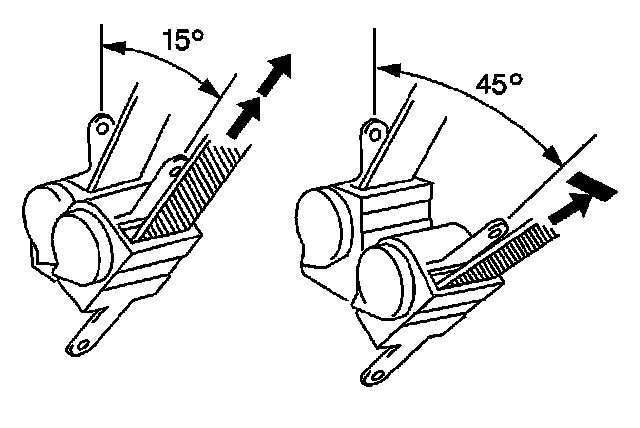 15°

45°