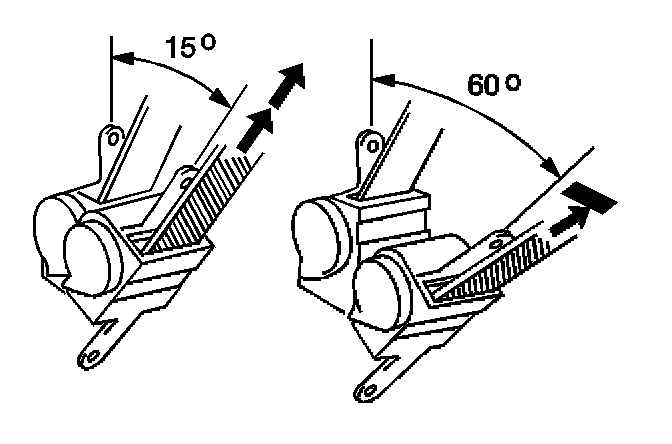 15°

60°