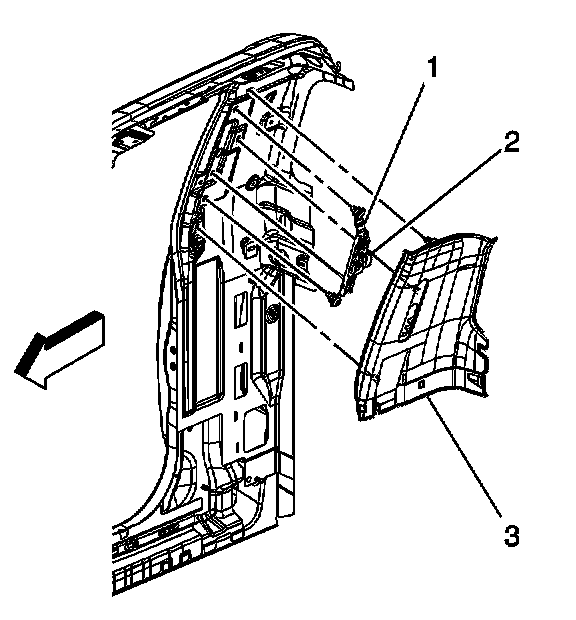 1
2
3