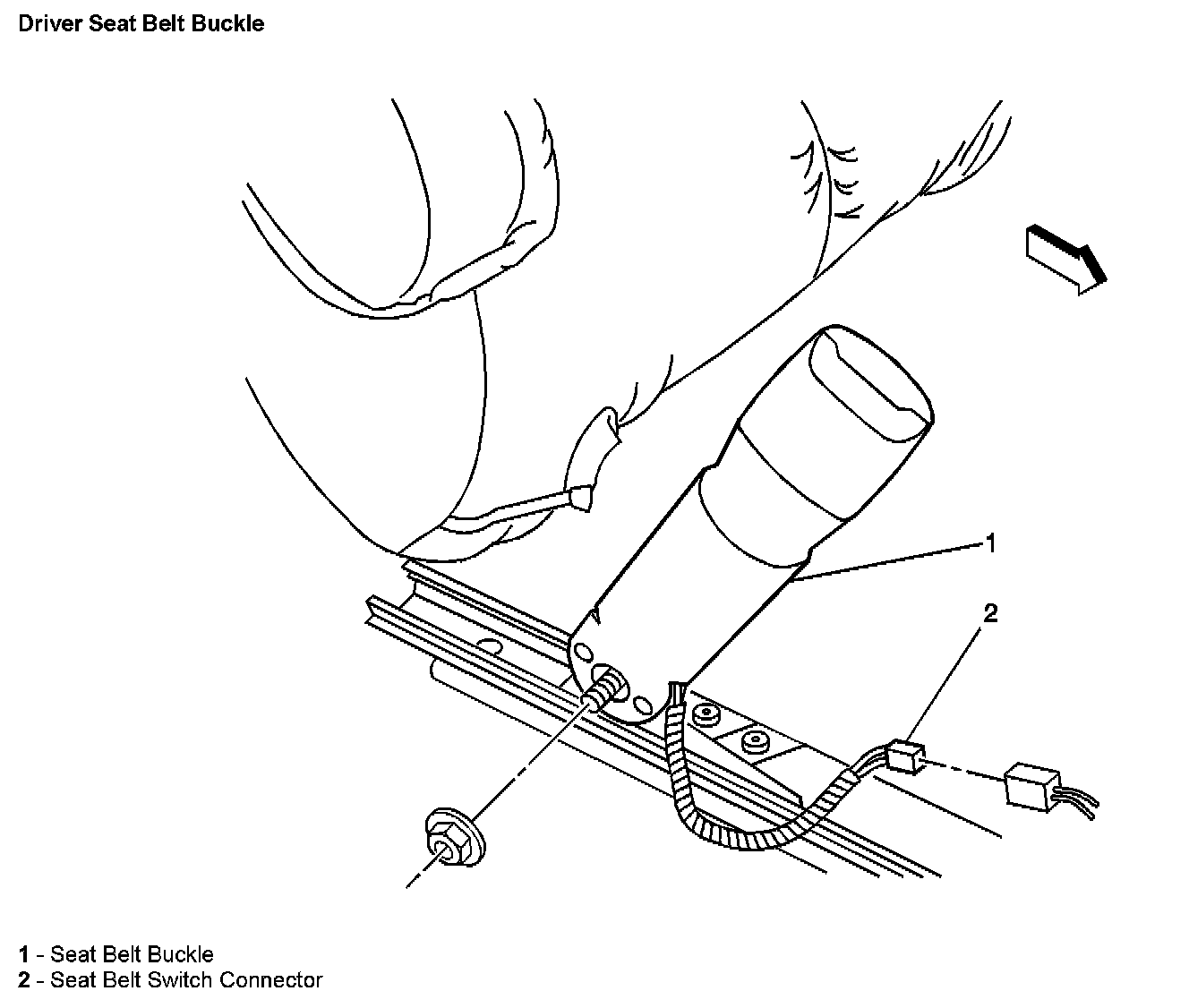 Driver Seat Belt Buckle

1

2

1 - Seat Belt Buckle
2 - Seat Belt Switch Connector