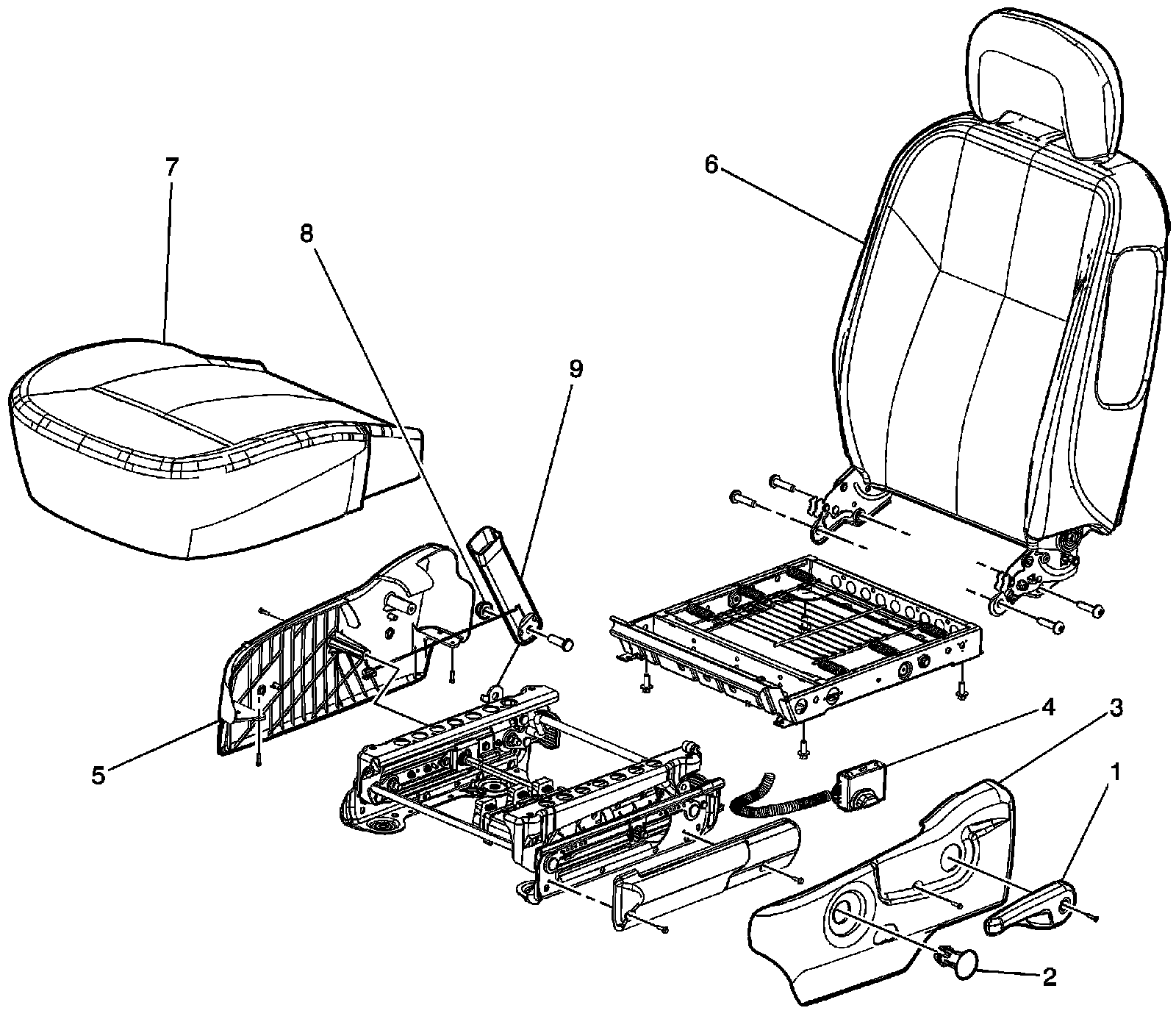 7
8
9
6
5
4
3
1
2