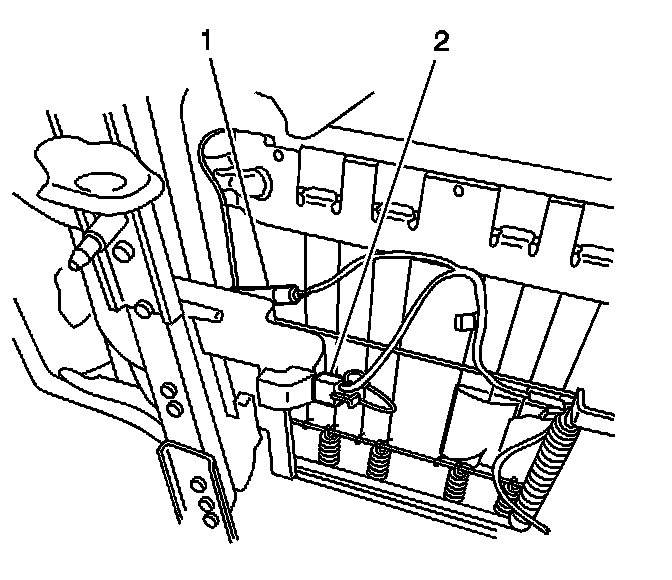 1
2