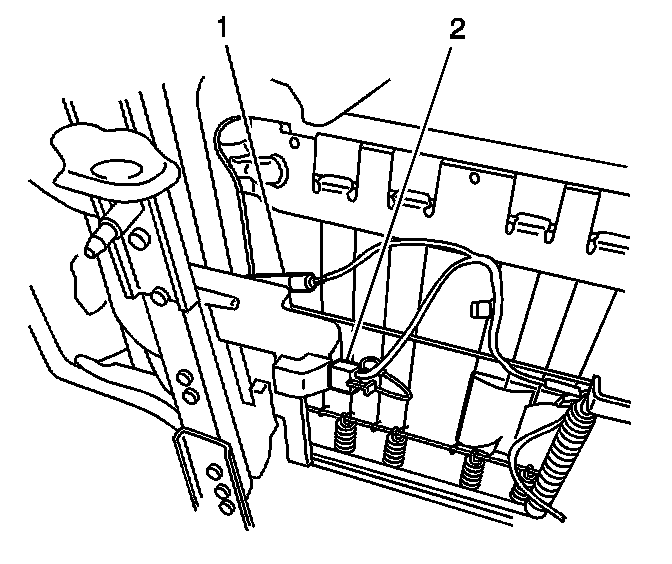 1
2