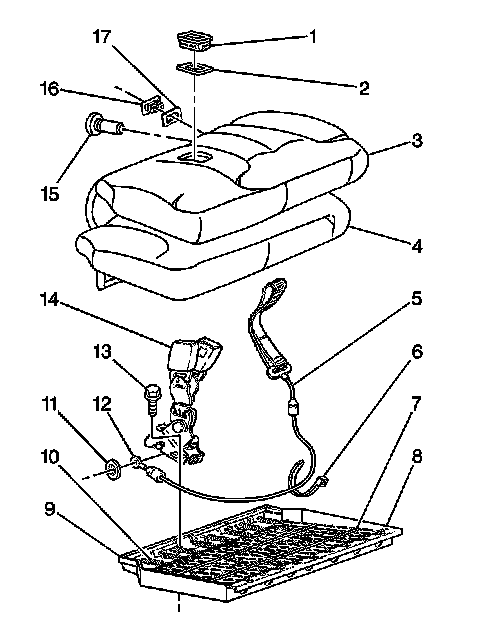 17
1
16
2
3
15
4
14
5
13
6
11
12
7
10
8
9