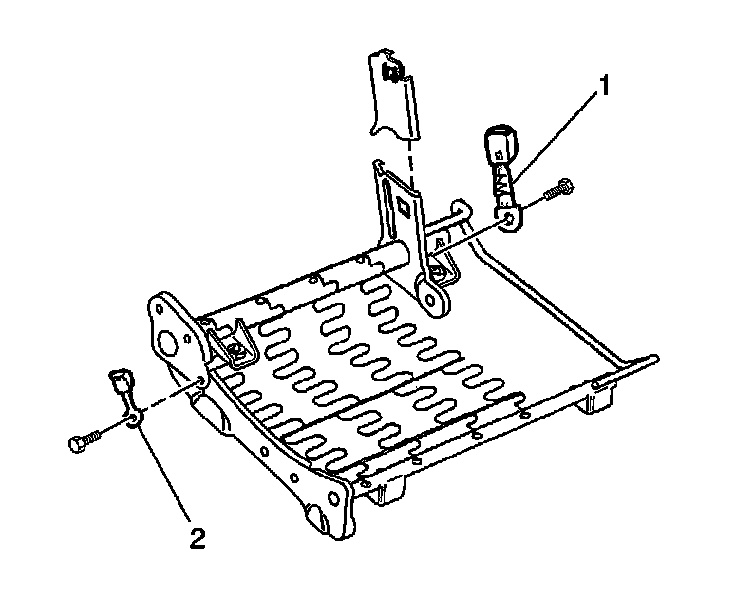 1
2