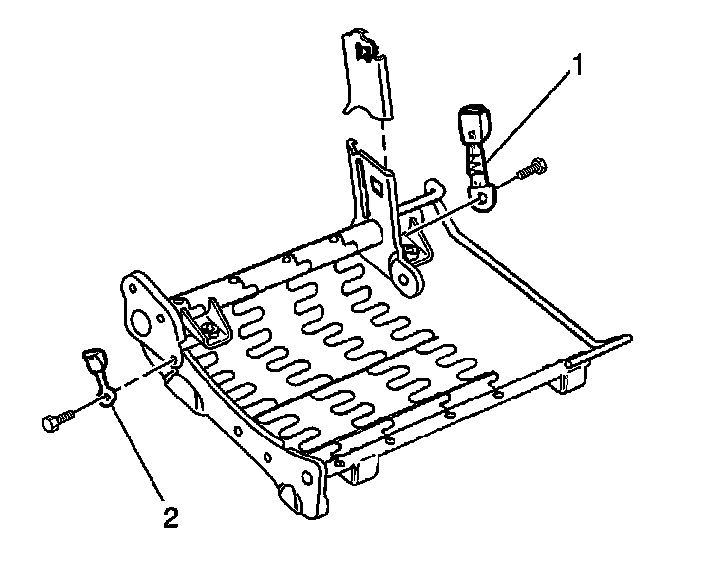 1

2