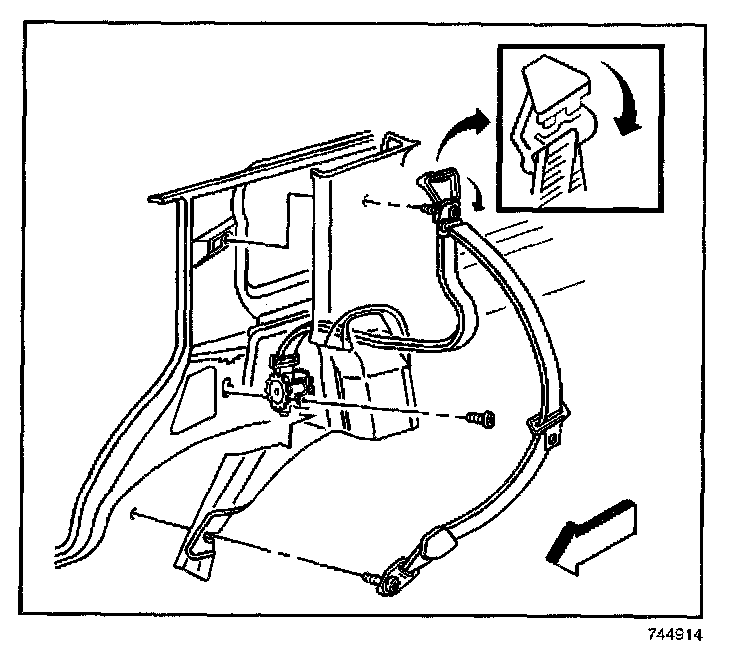 744914