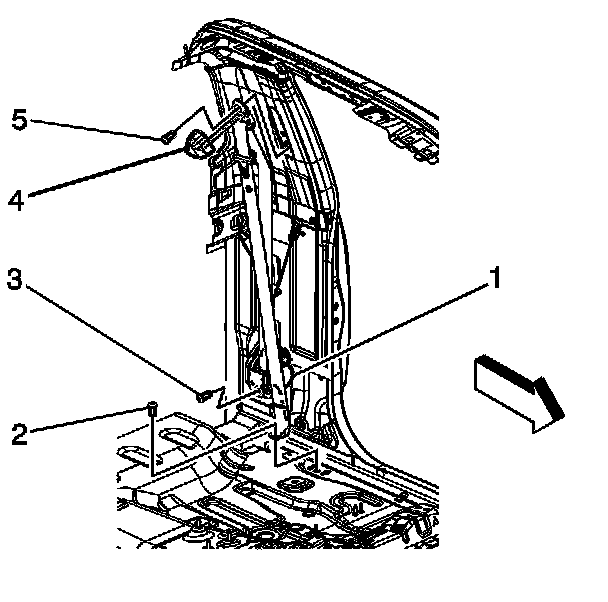 5
4
3
1
2