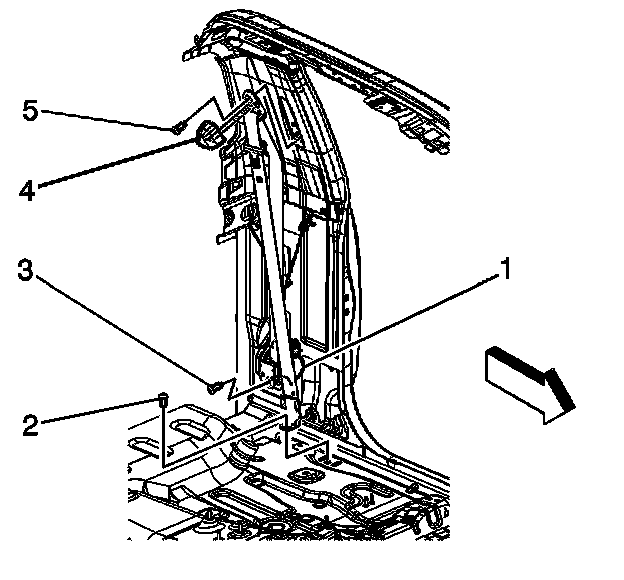 5
4
3
1
2