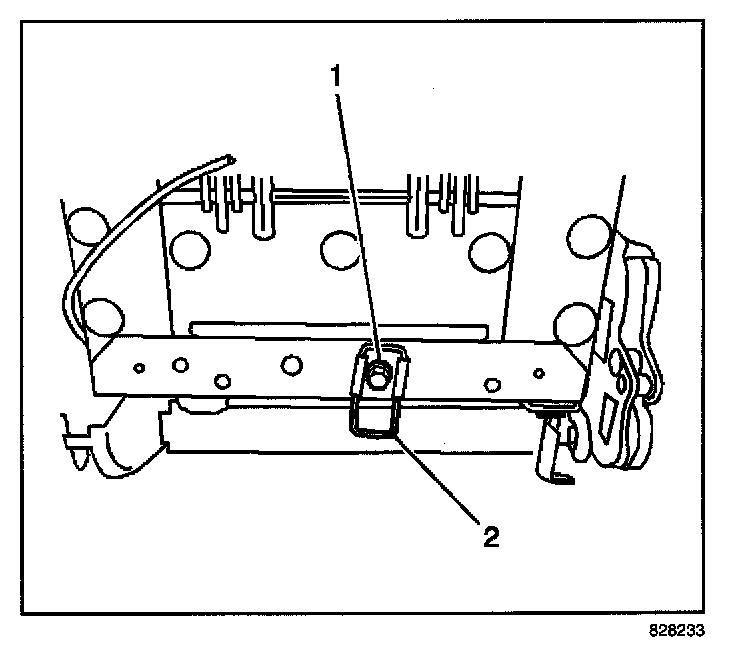 1

2

828233