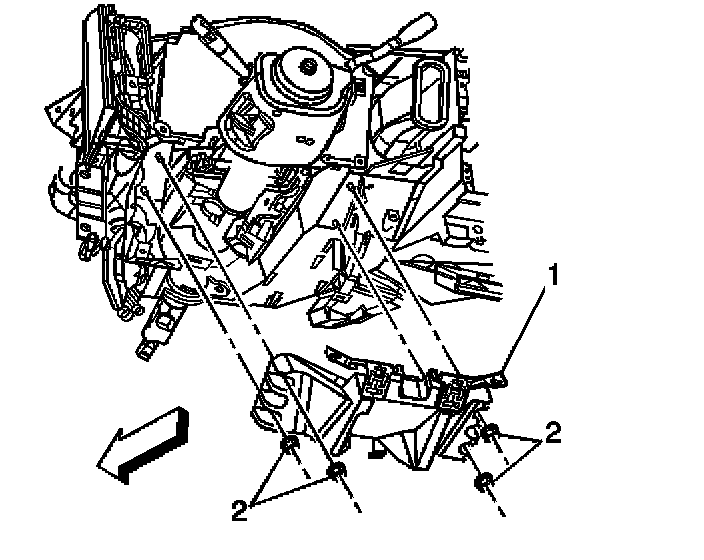 1
2
2