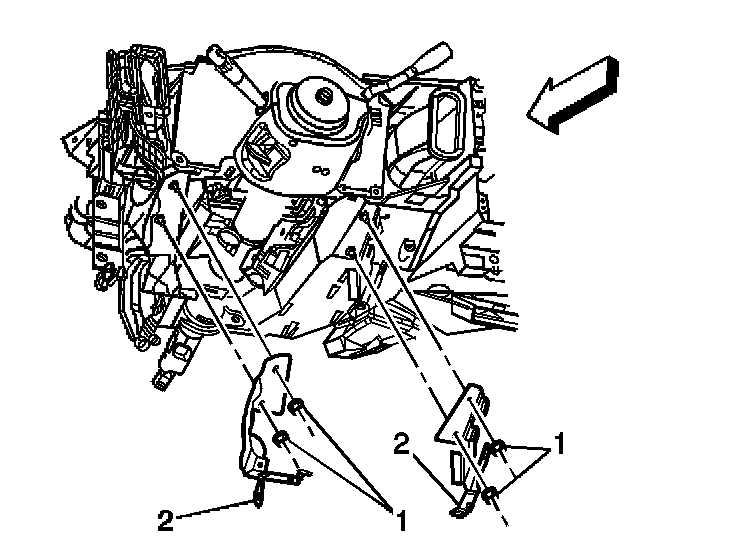 2
1
2
1