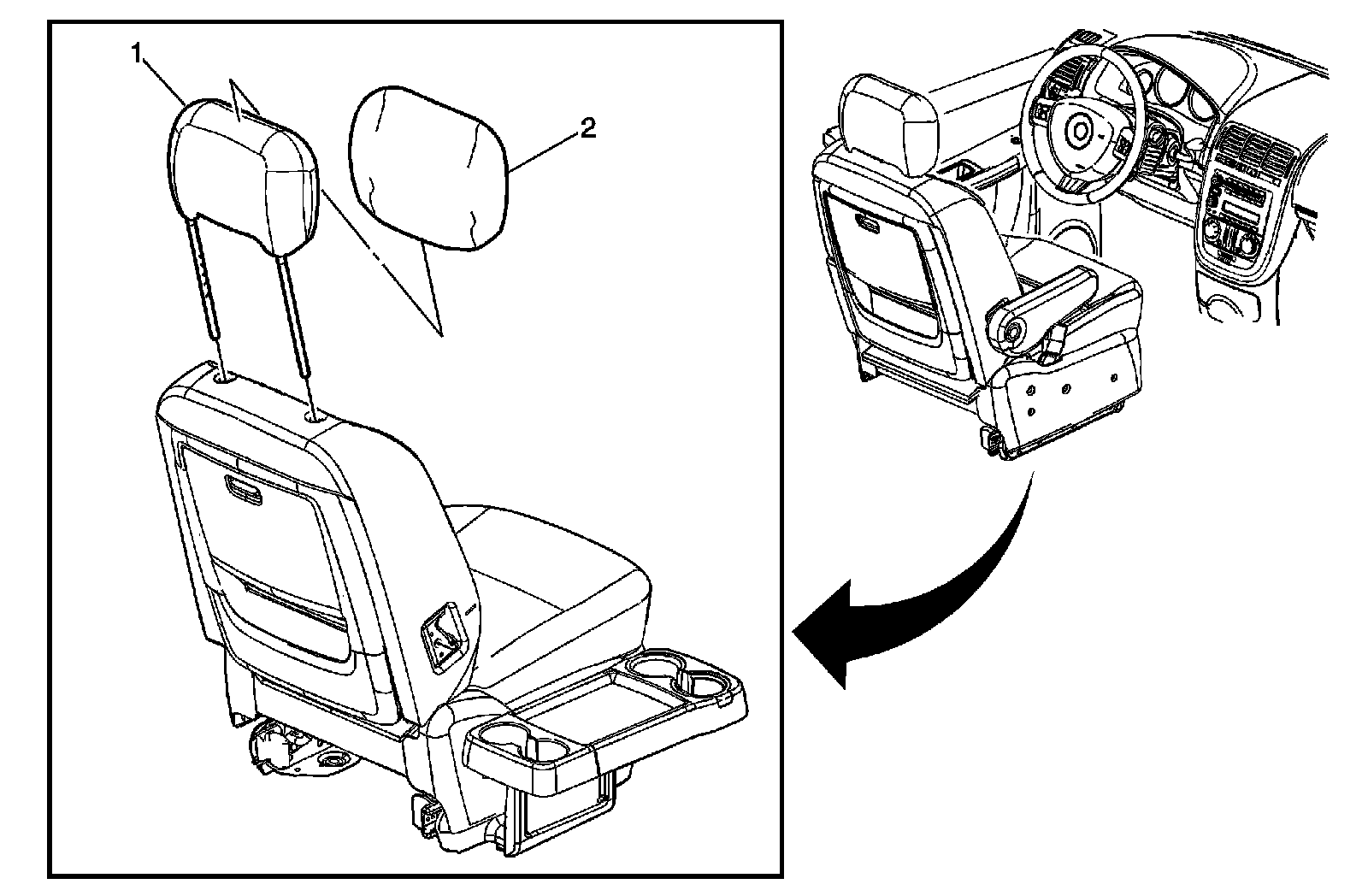 1
2