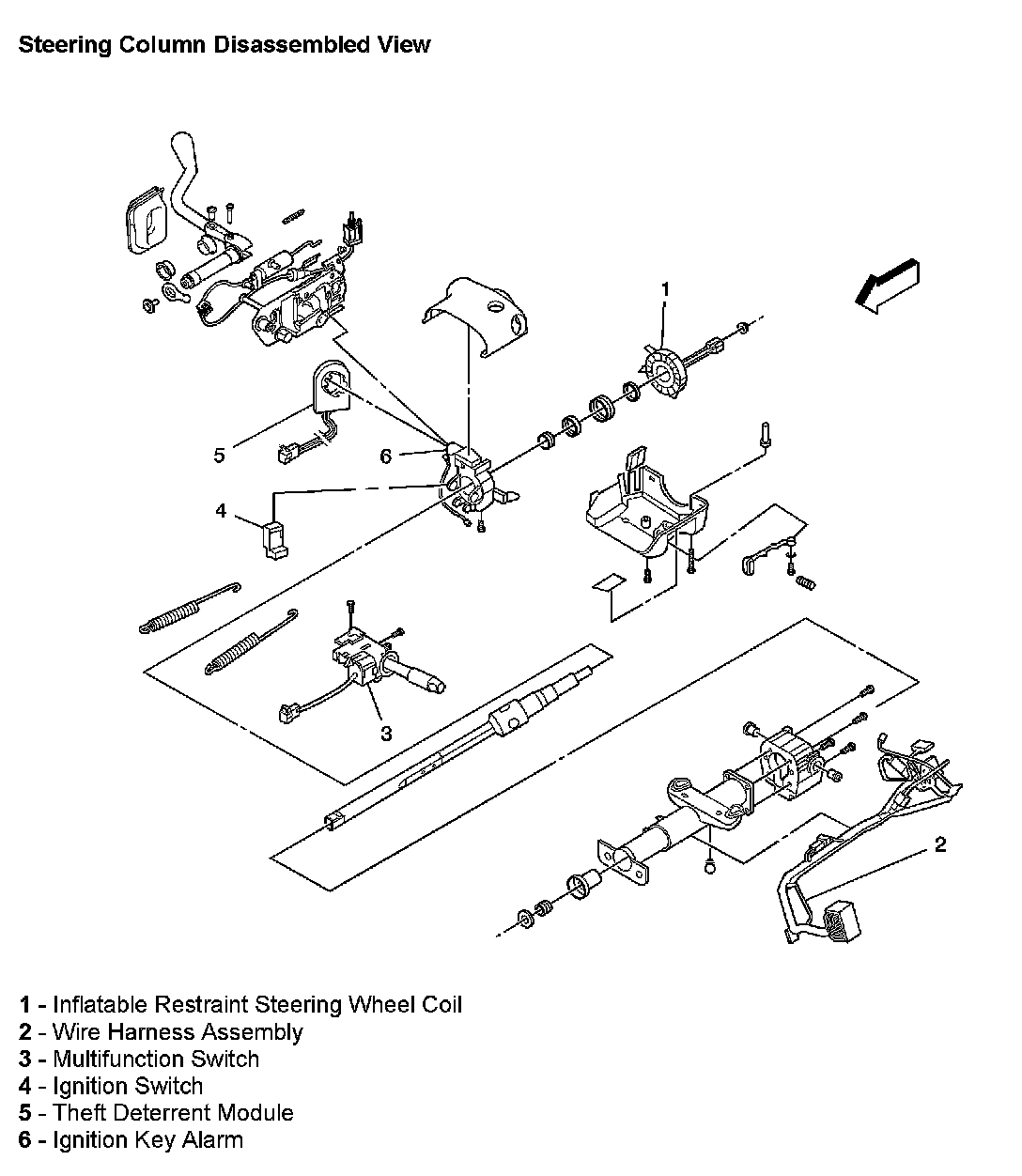 Steering Column Disassembled View

1

5

6

4

3

2

1 - Inflatable Restraint Steering Wheel Coil
2 - Wire Harness Assembly
3 - Multifunction Switch
4 - Ignition Switch
5 - Theft Deterrent Module
6 - Ignition Key Alarm