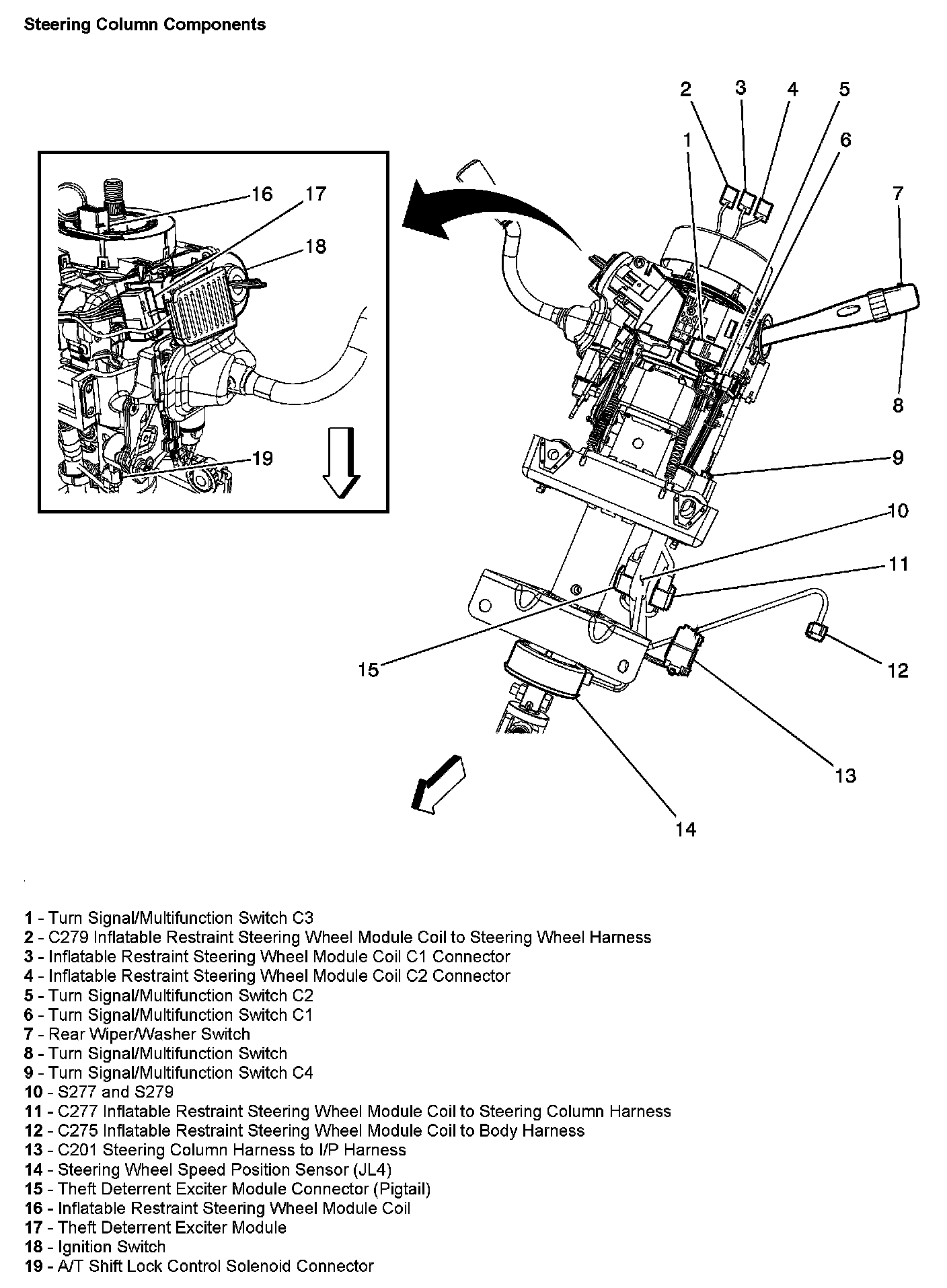 Steering Column Components

16
17
18
19

2 3 4 5
1
6
7
8
9
10
11
12
13
14
15

1 - Turn Signal/Multifunction Switch C3
2 - C279 Inflatable Restraint Steering Wheel Module Coil to Steering Wheel Harness
3 - Inflatable Restraint Steering Wheel Module Coil C1 Connector
4 - Inflatable Restraint Steering Wheel Module Coil C2 Connector
5 - Turn Signal/Multifunction Switch C2
6 - Turn Signal/Multifunction Switch C1
7 - Rear Wiper/Washer Switch
8 - Turn Signal/Multifunction Switch
9 - Turn Signal/Multifunction Switch C4
10 - S277 and S279
11 - C277 Inflatable Restraint Steering Wheel Module Coil to Steering Column Harness
12 - C275 Inflatable Restraint Steering Wheel Module Coil to Body Harness
13 - C201 Steering Column Harness to I/P Harness
14 - Steering Wheel Speed Position Sensor (JL4)
15 - Theft Deterrent Exciter Module Connector (Pigtail)
16 - Inflatable Restraint Steering Wheel Module Coil
17 - Theft Deterrent Exciter Module
18 - Ignition Switch
19 - A/T Shift Lock Control Solenoid Connector