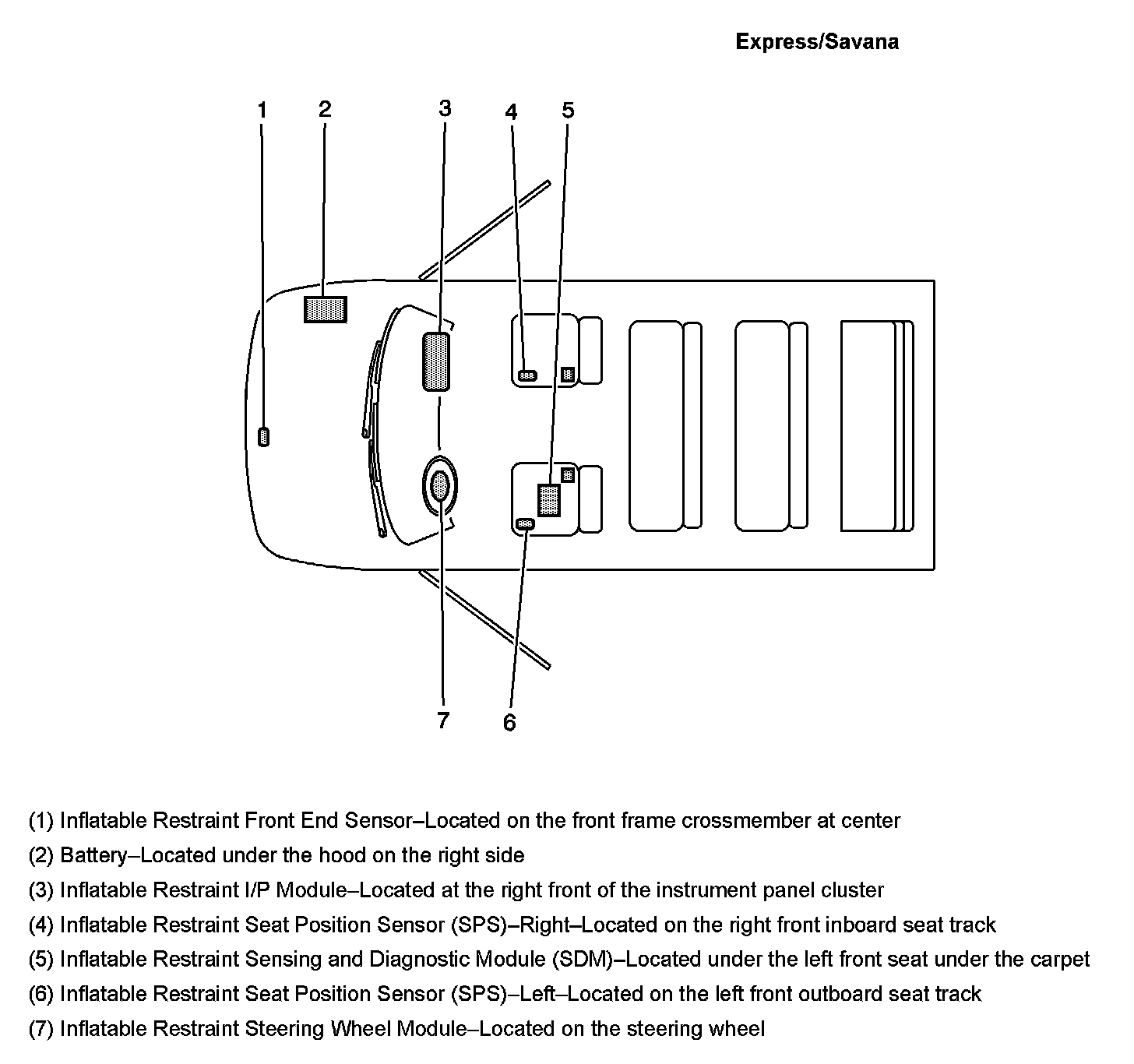 Express/Savana

1 2 3 4 5

7 6

(1) Inflatable Restraint Front End Sensor–Located on the front frame crossmember at center

(2) Battery–Located under the hood on the right side

(3) Inflatable Restraint I/P Module–Located at the right front of the instrument panel cluster

(4) Inflatable Restraint Seat Position Sensor (SPS)–Right–Located on the right front inboard seat track

(5) Inflatable Restraint Sensing and Diagnostic Module (SDM)–Located under the left front seat under the carpet

(6) Inflatable Restraint Seat Position Sensor (SPS)–Left–Located on the left front outboard seat track

(7) Inflatable Restraint Steering Wheel Module–Located on the steering wheel