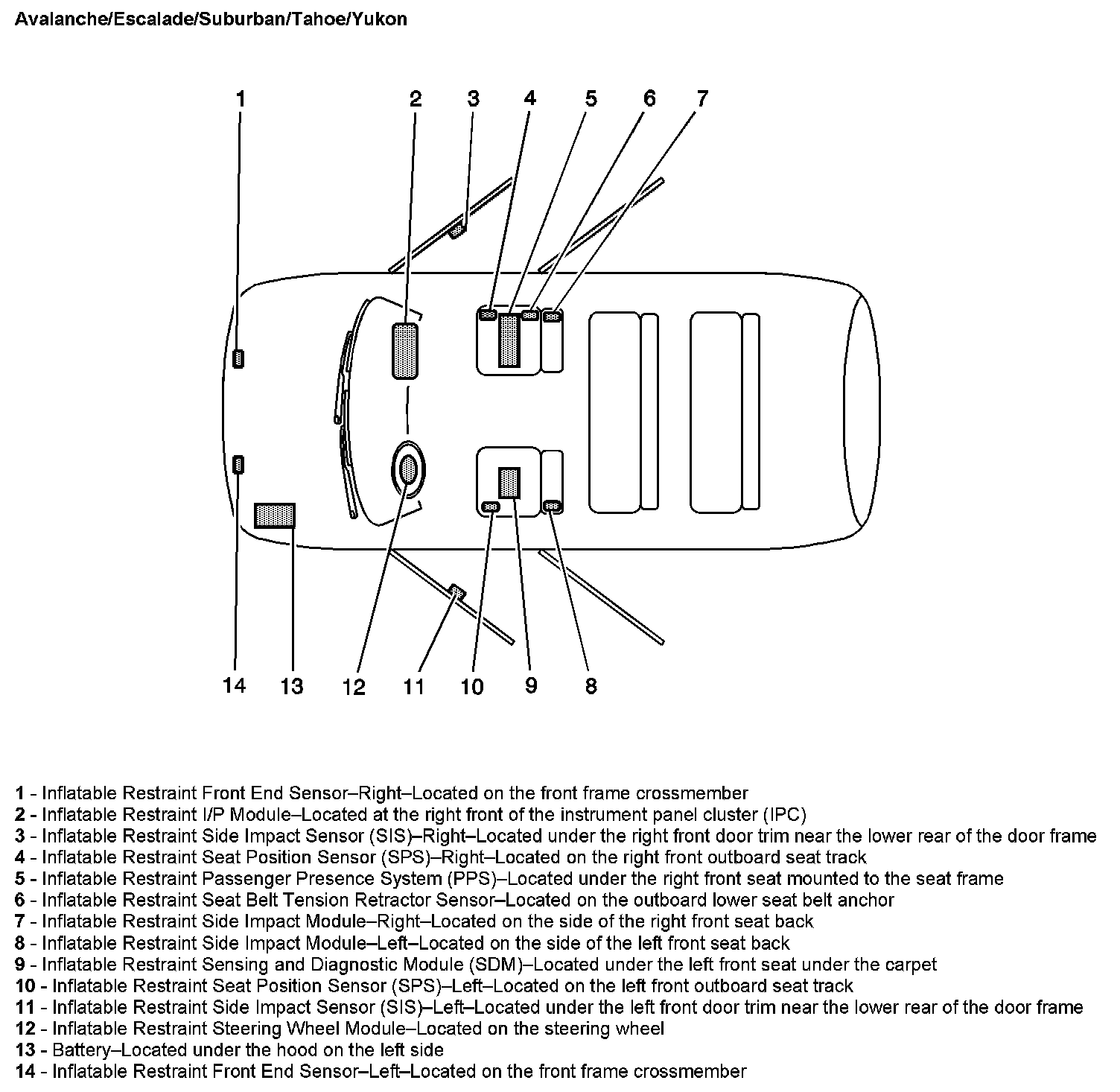 Avalanche/Escalade/Suburban/Tahoe/Yukon

1
2
3
4
5
6
7

14
13
12
11
10
9
8

1 - Inflatable Restraint Front End Sensor–Right–Located on the front frame crossmember
2 - Inflatable Restraint I/P Module–Located at the right front of the instrument panel cluster (IPC)
3 - Inflatable Restraint Side Impact Sensor (SIS)–Right–Located under the right front door trim near the lower rear of the door frame
4 - Inflatable Restraint Seat Position Sensor (SPS)–Right–Located on the right front outboard seat track
5 - Inflatable Restraint Passenger Presence System (PPS)–Located under the right front seat mounted to the seat frame
6 - Inflatable Restraint Seat Belt Tension Retractor Sensor–Located on the outboard lower seat belt anchor
7 - Inflatable Restraint Side Impact Module–Right–Located on the side of the right front seat back
8 - Inflatable Restraint Side Impact Module–Left–Located on the side of the left front seat back
9 - Inflatable Restraint Sensing and Diagnostic Module (SDM)–Located under the left front seat under the carpet
10 - Inflatable Restraint Seat Position Sensor (SPS)–Left–Located on the left front outboard seat track
11 - Inflatable Restraint Side Impact Sensor (SIS)–Left–Located under the left front door trim near the lower rear of the door frame
12 - Inflatable Restraint Steering Wheel Module–Located on the steering wheel
13 - Battery–Located under the hood on the left side
14 - Inflatable Restraint Front End Sensor–Left–Located on the front frame crossmember