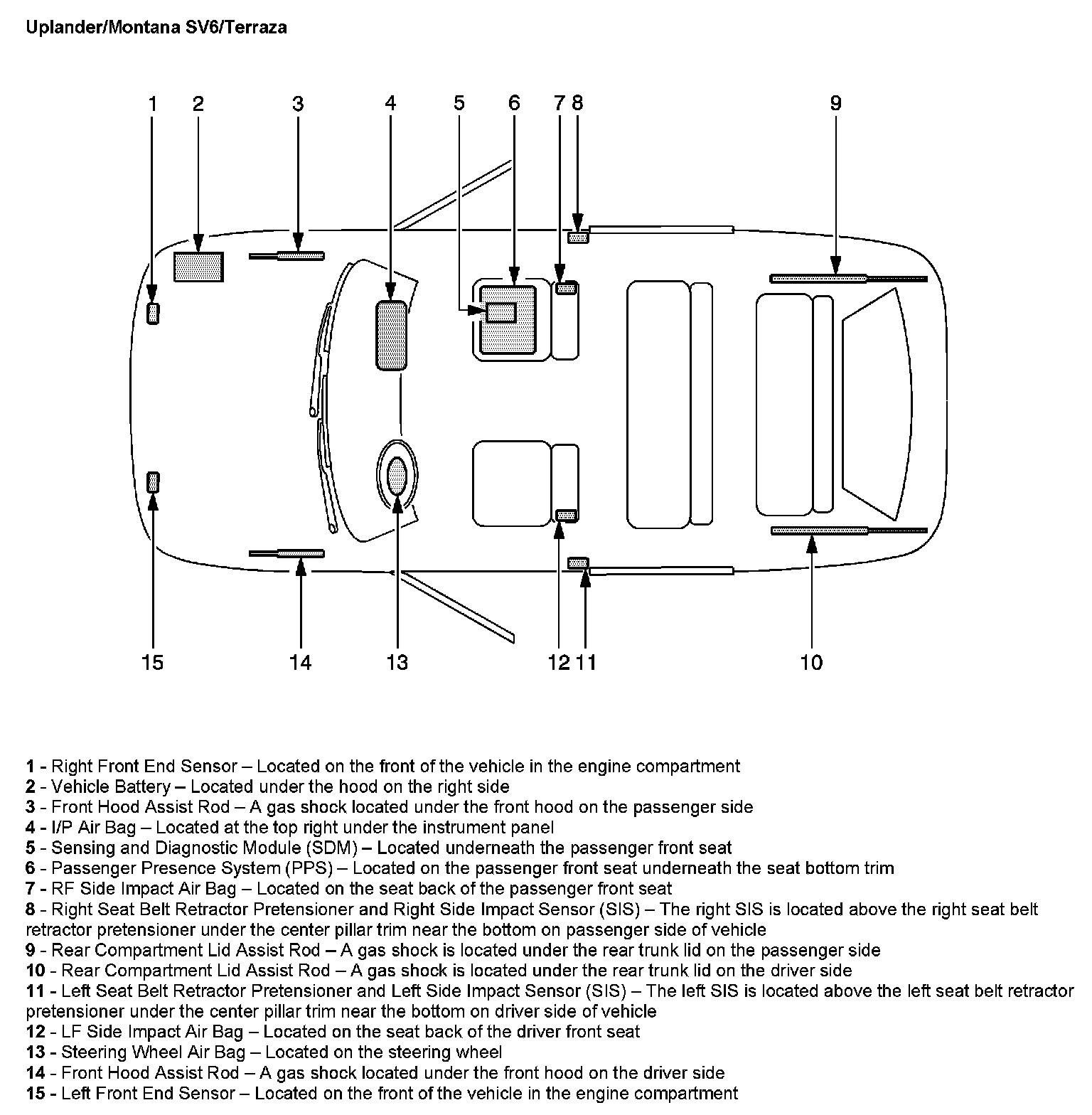 Uplander/Montana SV6/Terraza

1 2 3 4 5 6 7 8 9

15 14 13 12 11 10

1 - Right Front End Sensor – Located on the front of the vehicle in the engine compartment
2 - Vehicle Battery – Located under the hood on the right side
3 - Front Hood Assist Rod – A gas shock located under the front hood on the passenger side
4 - I/P Air Bag – Located at the top right under the instrument panel
5 - Sensing and Diagnostic Module (SDM) – Located underneath the passenger front seat
6 - Passenger Presence System (PPS) – Located on the passenger front seat underneath the seat bottom trim
7 - RF Side Impact Air Bag – Located on the seat back of the passenger front seat
8 - Right Seat Belt Retractor Pretensioner and Right Side Impact Sensor (SIS) – The right SIS is located above the right seat belt retractor pretensioner under the center pillar trim near the bottom on passenger side of vehicle
9 - Rear Compartment Lid Assist Rod – A gas shock is located under the rear trunk lid on the passenger side
10 - Rear Compartment Lid Assist Rod – A gas shock is located under the rear trunk lid on the driver side
11 - Left Seat Belt Retractor Pretensioner and Left Side Impact Sensor (SIS) – The left SIS is located above the left seat belt retractor pretensioner under the center pillar trim near the bottom on driver side of vehicle
12 - LF Side Impact Air Bag – Located on the seat back of the driver front seat
13 - Steering Wheel Air Bag – Located on the steering wheel
14 - Front Hood Assist Rod – A gas shock located under the front hood on the driver side
15 - Left Front End Sensor – Located on the front of the vehicle in the engine compartment