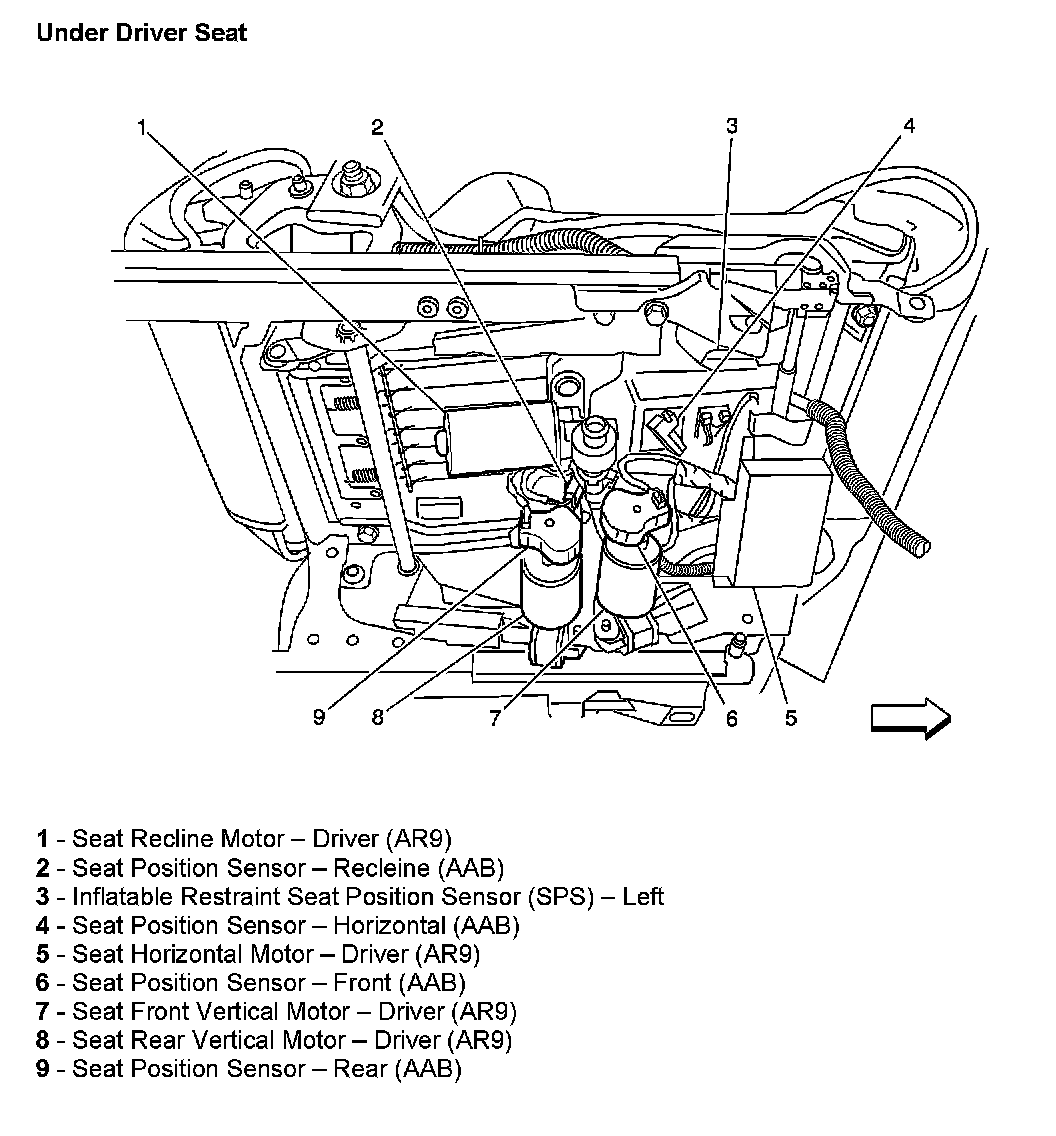 Under Driver Seat

1
2
3
4
9
8
7
6
5

1 - Seat Recline Motor – Driver (AR9)
2 - Seat Position Sensor – Recleine (AAB)
3 - Inflatable Restraint Seat Position Sensor (SPS) – Left
4 - Seat Position Sensor – Horizontal (AAB)
5 - Seat Horizontal Motor – Driver (AR9)
6 - Seat Position Sensor – Front (AAB)
7 - Seat Front Vertical Motor – Driver (AR9)
8 - Seat Rear Vertical Motor – Driver (AR9)
9 - Seat Position Sensor – Rear (AAB)