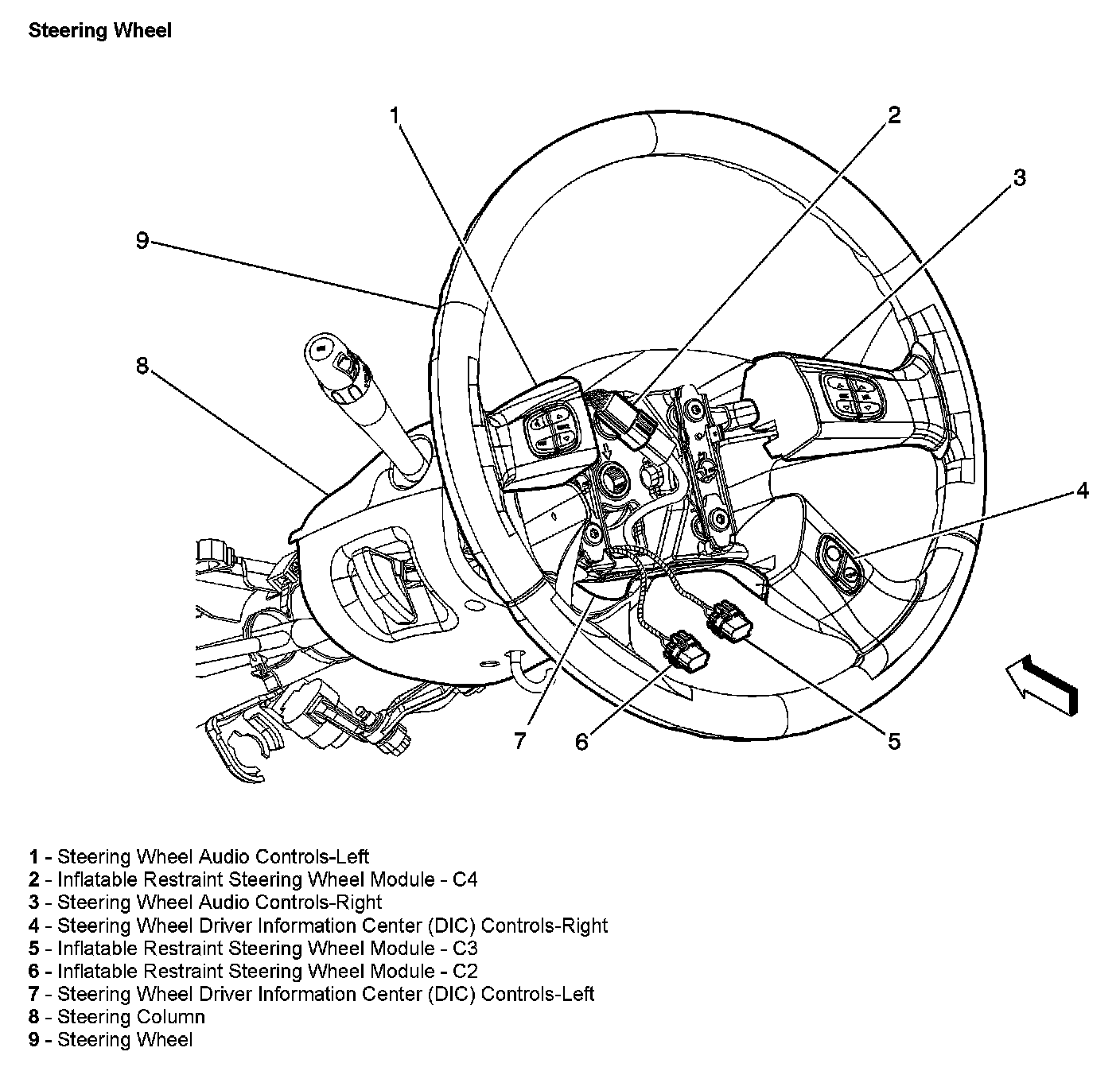 Steering Wheel

1

2

3

9

8

4

7

6

5

1 - Steering Wheel Audio Controls-Left
2 - Inflatable Restraint Steering Wheel Module - C4
3 - Steering Wheel Audio Controls-Right
4 - Steering Wheel Driver Information Center (DIC) Controls-Right
5 - Inflatable Restraint Steering Wheel Module - C3
6 - Inflatable Restraint Steering Wheel Module - C2
7 - Steering Wheel Driver Information Center (DIC) Controls-Left
8 - Steering Column
9 - Steering Wheel