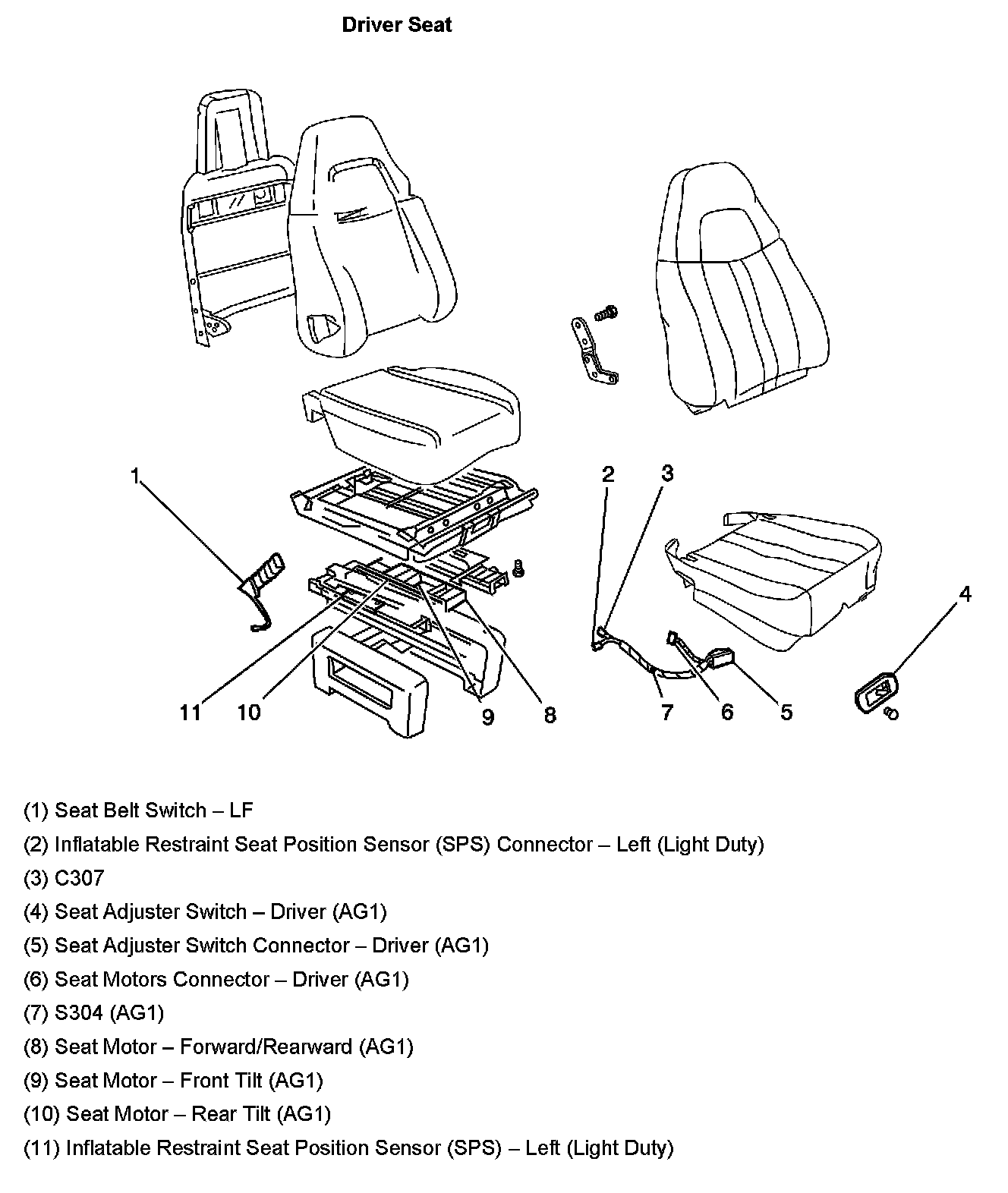 Driver Seat

1
2
3
4
11
10
9
8
7
6
5

(1) Seat Belt Switch – LF

(2) Inflatable Restraint Seat Position Sensor (SPS) Connector – Left (Light Duty)

(3) C307

(4) Seat Adjuster Switch – Driver (AG1)

(5) Seat Adjuster Switch Connector – Driver (AG1)

(6) Seat Motors Connector – Driver (AG1)

(7) S304 (AG1)

(8) Seat Motor – Forward/Rearward (AG1)

(9) Seat Motor – Front Tilt (AG1)

(10) Seat Motor – Rear Tilt (AG1)

(11) Inflatable Restraint Seat Position Sensor (SPS) – Left (Light Duty)