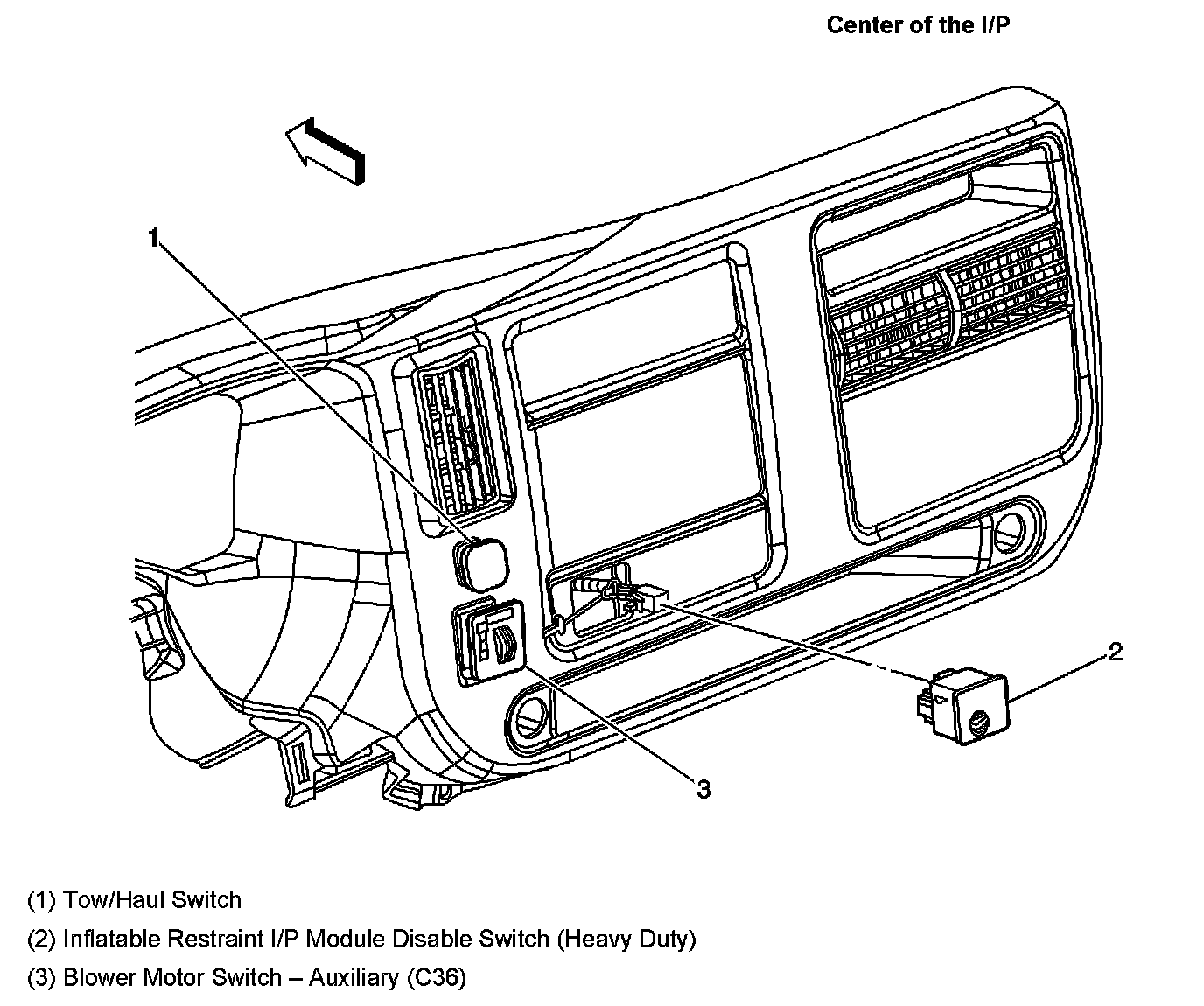 Center of the I/P

1

2

3

(1) Tow/Haul Switch

(2) Inflatable Restraint I/P Module Disable Switch (Heavy Duty)

(3) Blower Motor Switch – Auxiliary (C36)