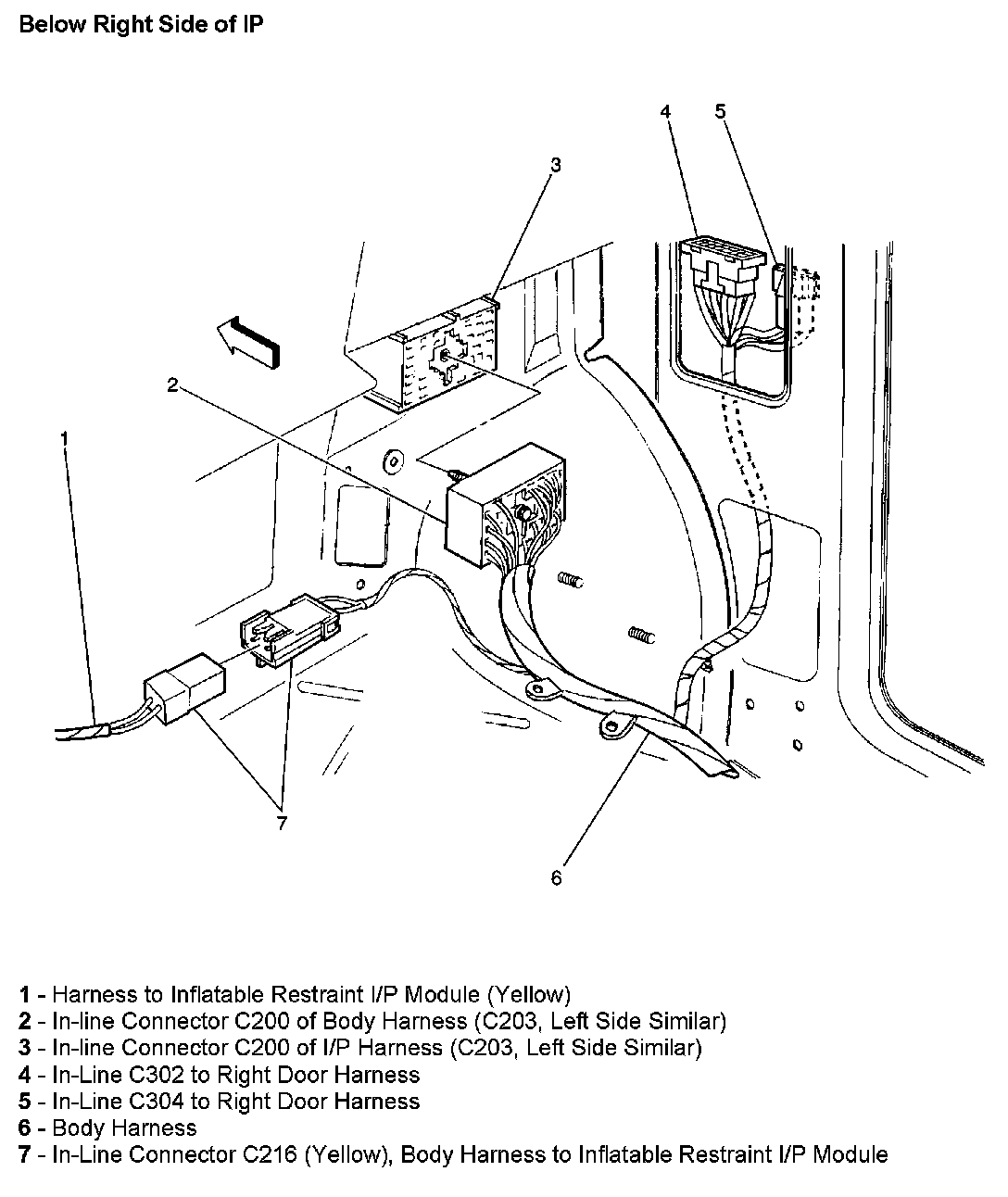 Below Right Side of IP

4
5
3
2
1
7
6

1 - Harness to Inflatable Restraint I/P Module (Yellow)
2 - In-line Connector C200 of Body Harness (C203, Left Side Similar)
3 - In-line Connector C200 of I/P Harness (C203, Left Side Similar)
4 - In-Line C302 to Right Door Harness
5 - In-Line C304 to Right Door Harness
6 - Body Harness
7 - In-Line Connector C216 (Yellow), Body Harness to Inflatable Restraint I/P Module