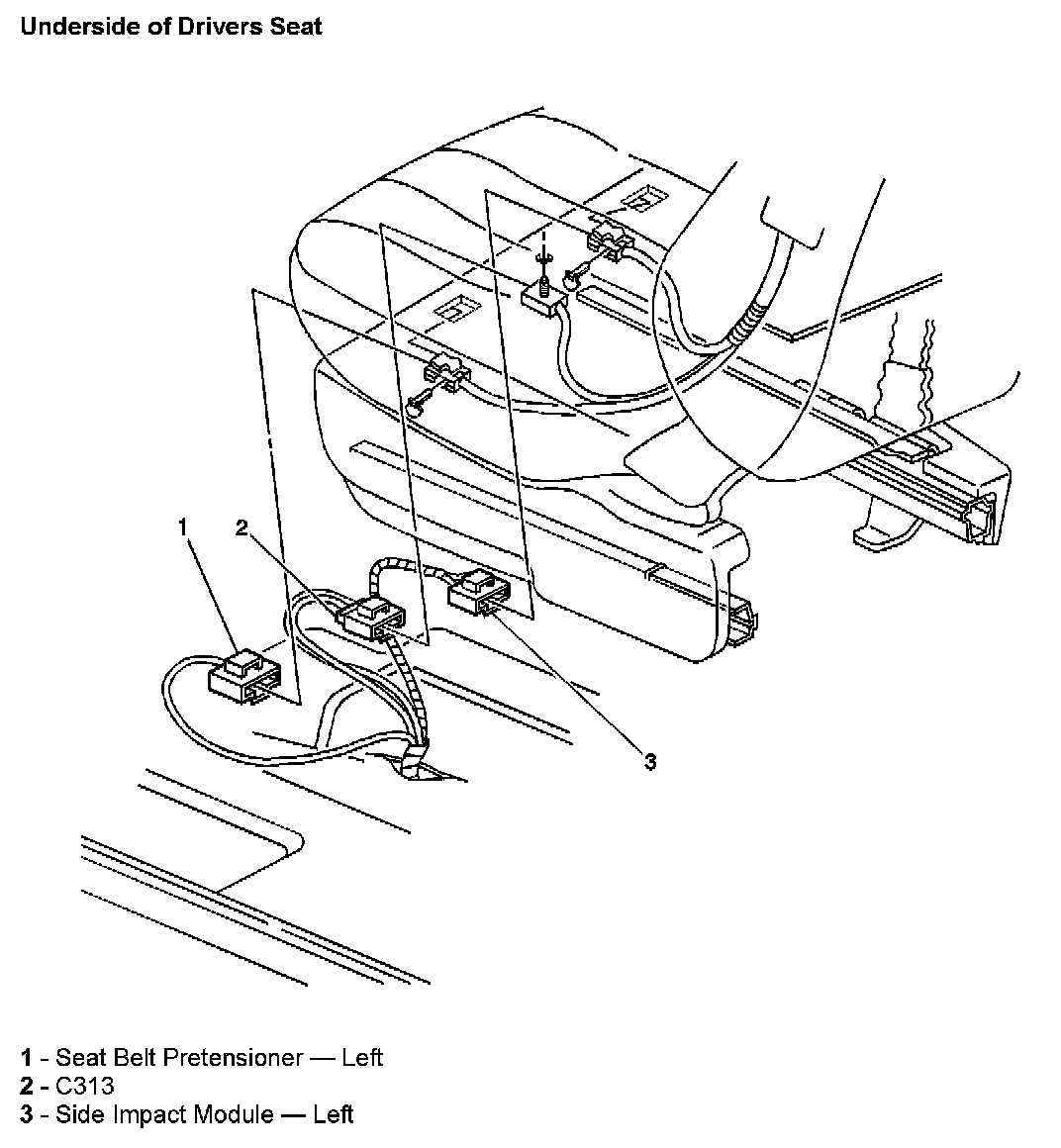 Underside of Drivers Seat

1

2

3

1 - Seat Belt Pretensioner — Left
2 - C313
3 - Side Impact Module — Left