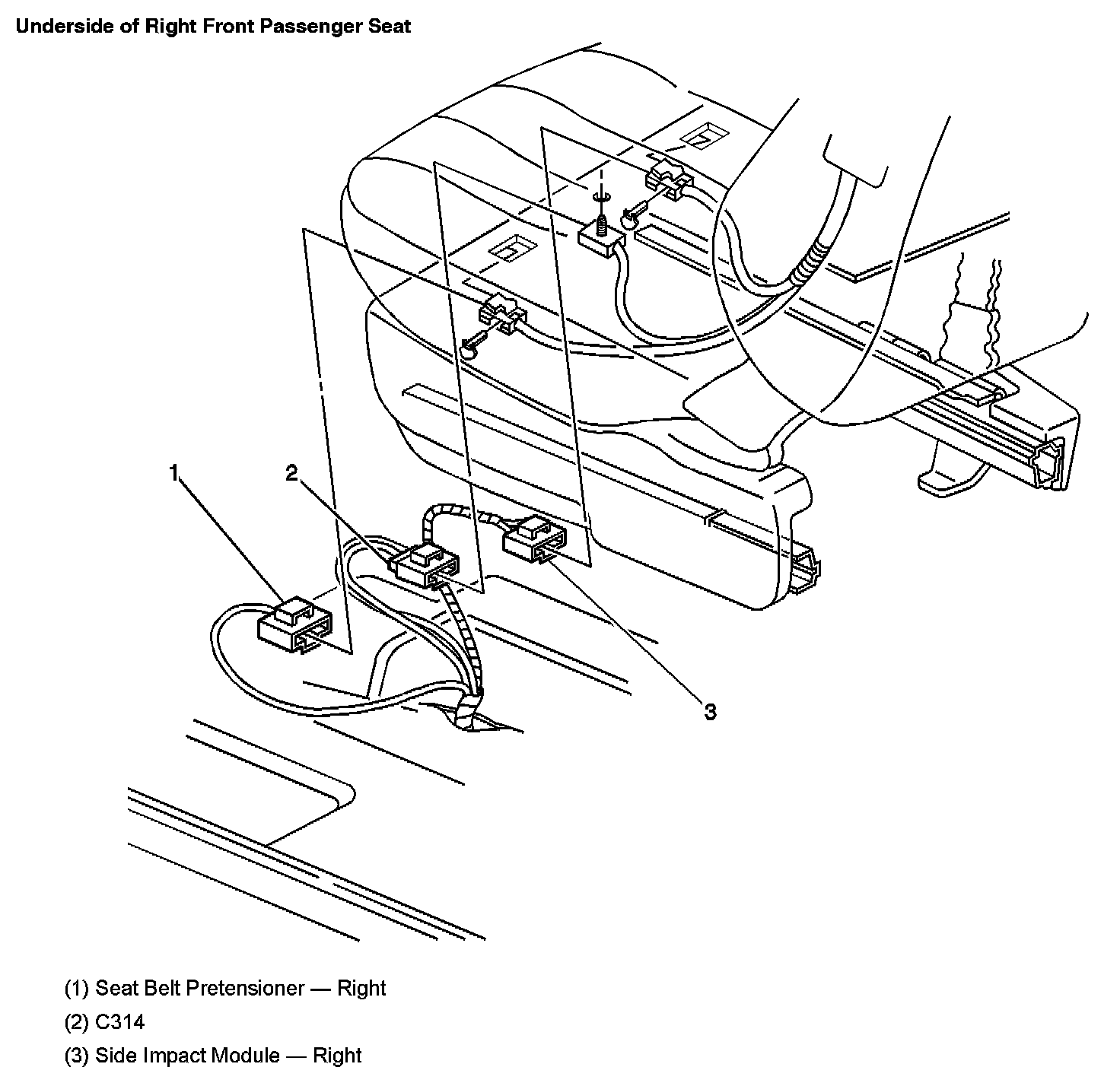 Underside of Right Front Passenger Seat

1

2

3

(1) Seat Belt Pretensioner — Right

(2) C314

(3) Side Impact Module — Right