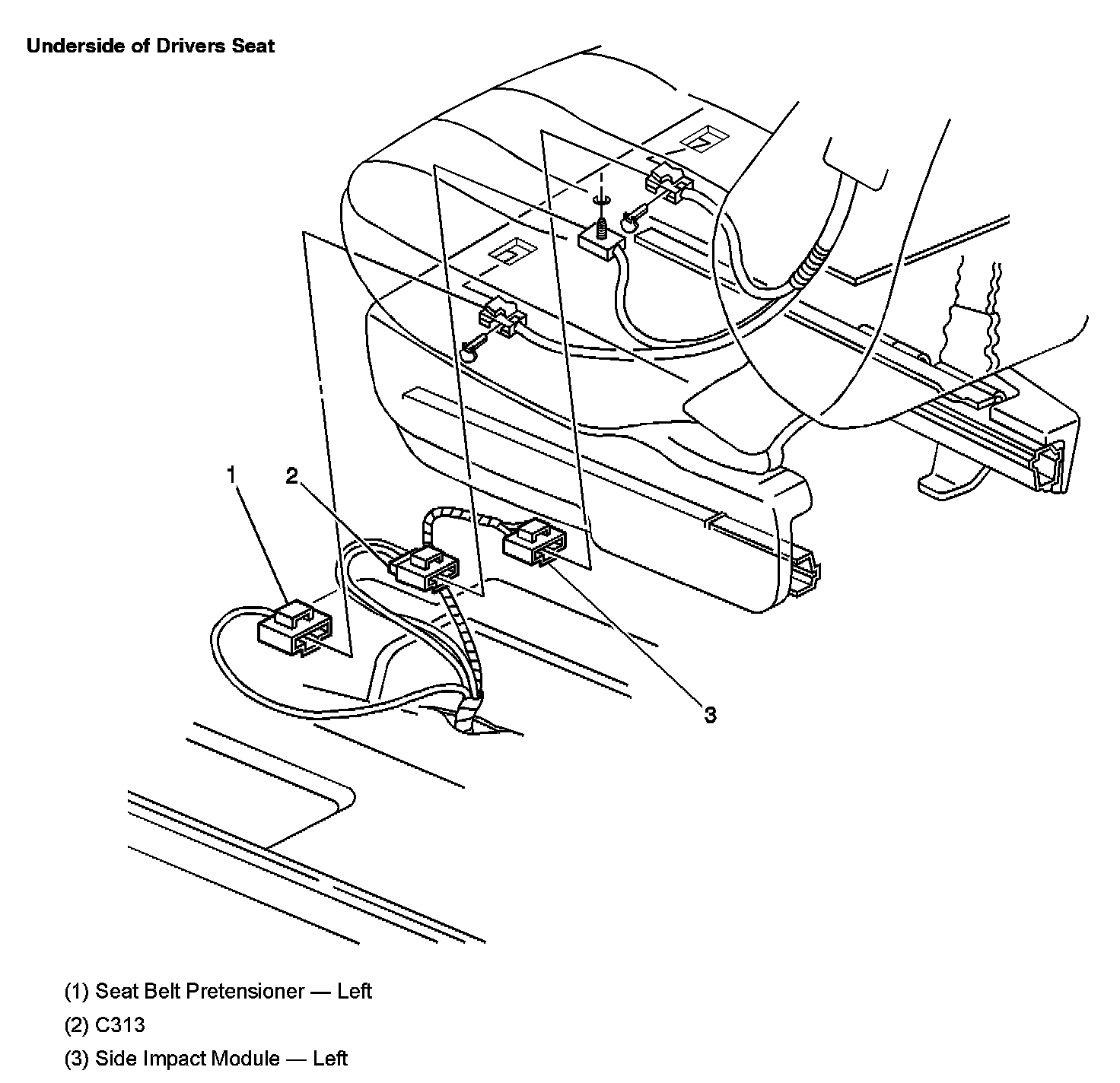 Underside of Drivers Seat

1
2
3

(1) Seat Belt Pretensioner — Left
(2) C313
(3) Side Impact Module — Left