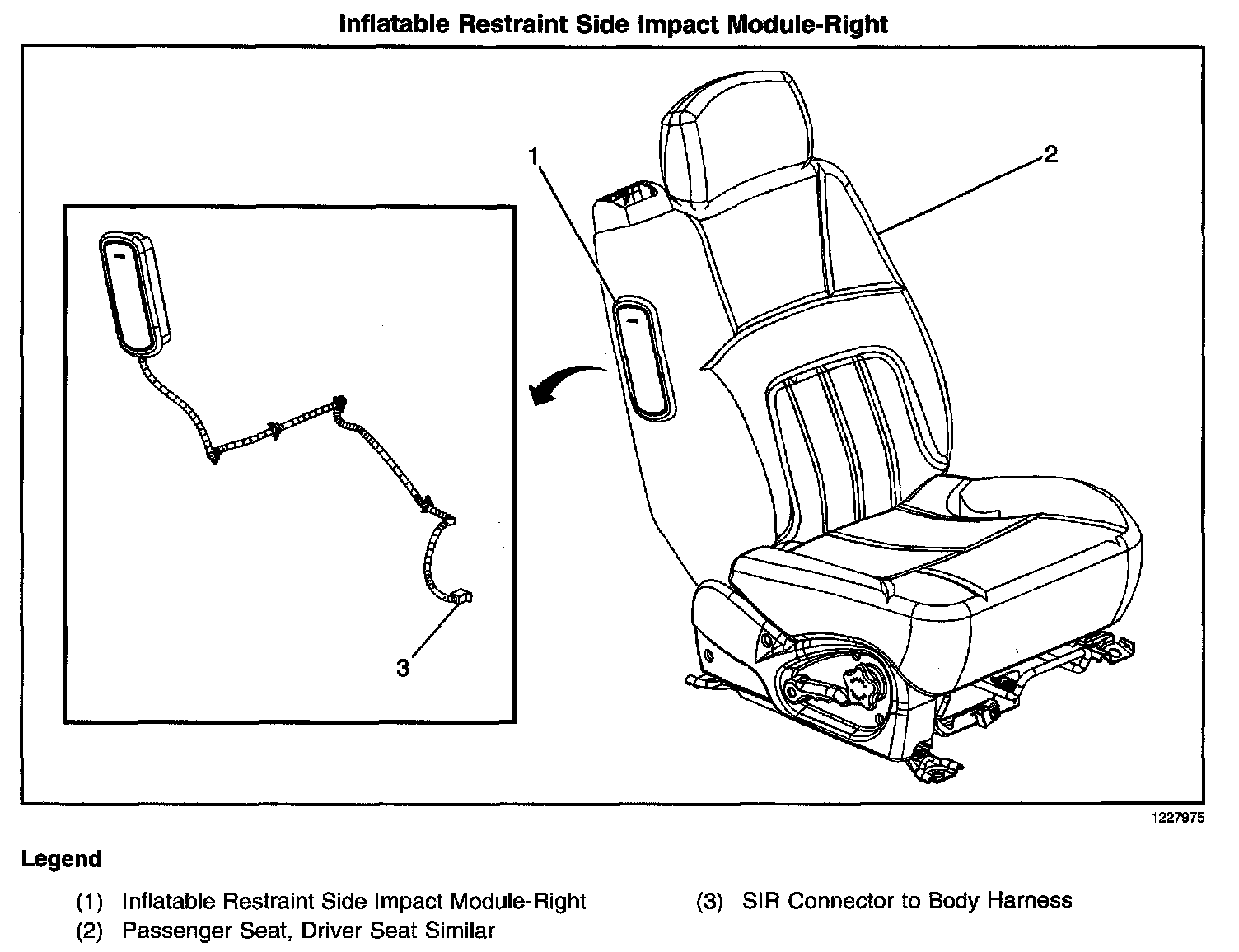 Inflatable Restraint Side Impact Module-Right

1

2

3

1227975

Legend

(1) Inflatable Restraint Side Impact Module-Right
(2) Passenger Seat, Driver Seat Similar

(3) SIR Connector to Body Harness