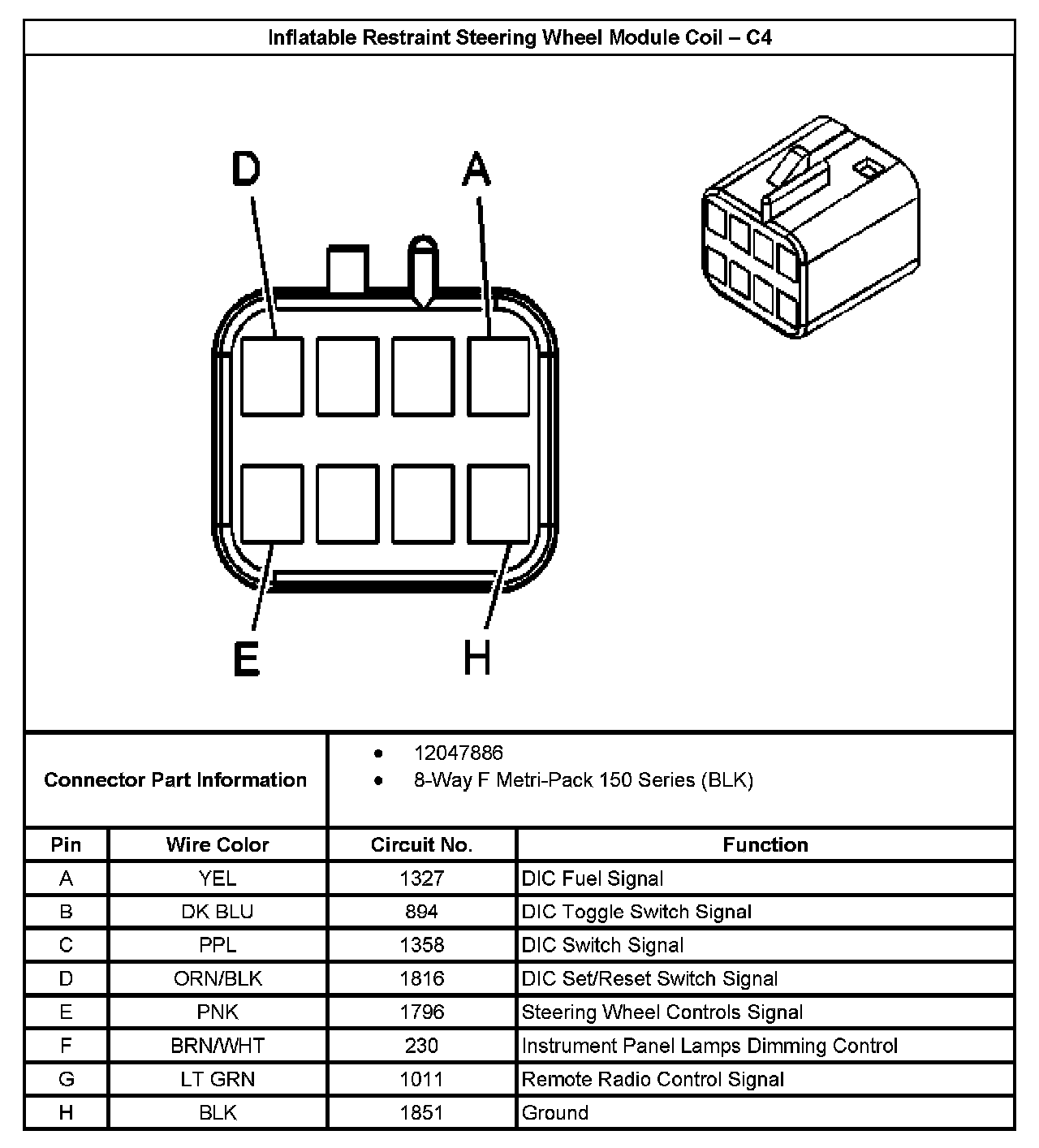 Inflatable Restraint Steering Wheel Module Coil – C4

D

A

E

H

Connector Part Information

- 12047886
- 8-Way F Metri-Pack 150 Series (BLK)

| Pin | Wire Color | Circuit No. | Function |
|---|---|---|---|
| A | YEL | 1327 | DIC Fuel Signal |
| B | DK BLU | 894 | DIC Toggle Switch Signal |
| C | PPL | 1358 | DIC Switch Signal |
| D | ORN/BLK | 1816 | DIC Set/Reset Switch Signal |
| E | PNK | 1796 | Steering Wheel Controls Signal |
| F | BRN/WHT | 230 | Instrument Panel Lamps Dimming Control |
| G | LT GRN | 1011 | Remote Radio Control Signal |
| H | BLK | 1851 | Ground |