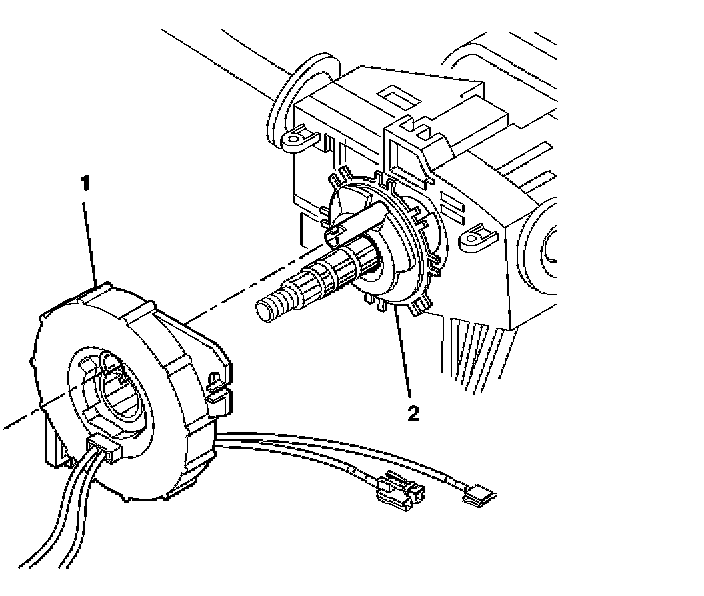 1

2