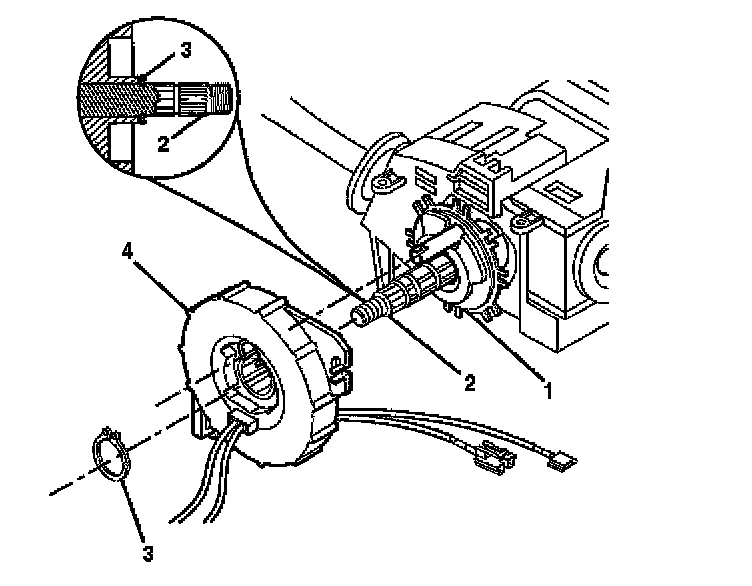 3
2
4
2
1
3