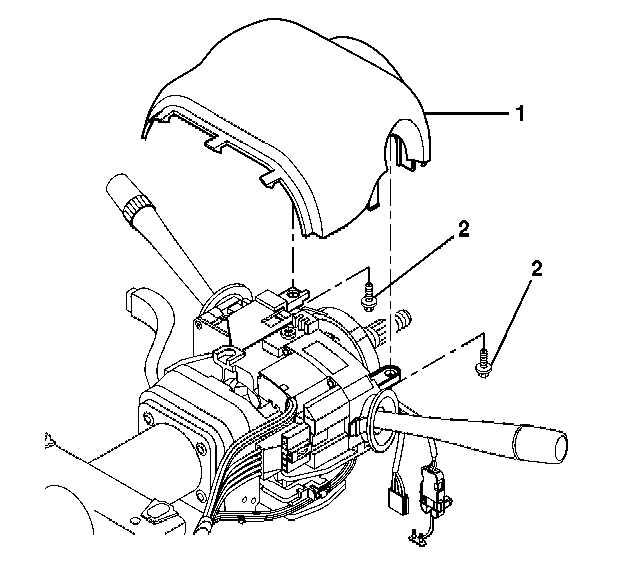 1
2
2