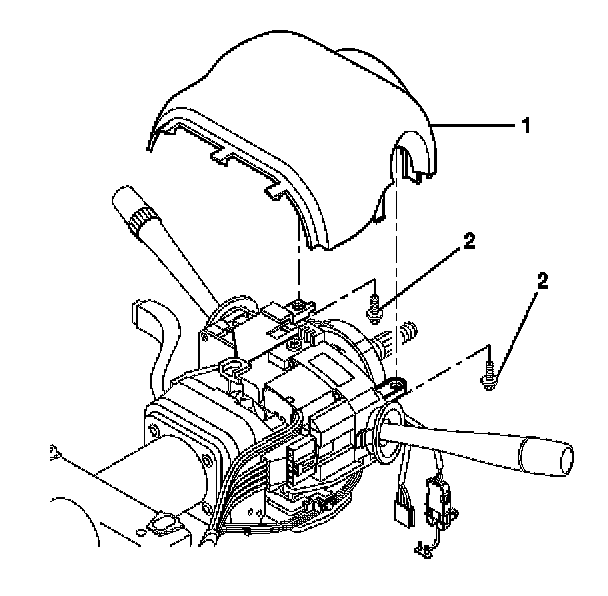 1
2
2