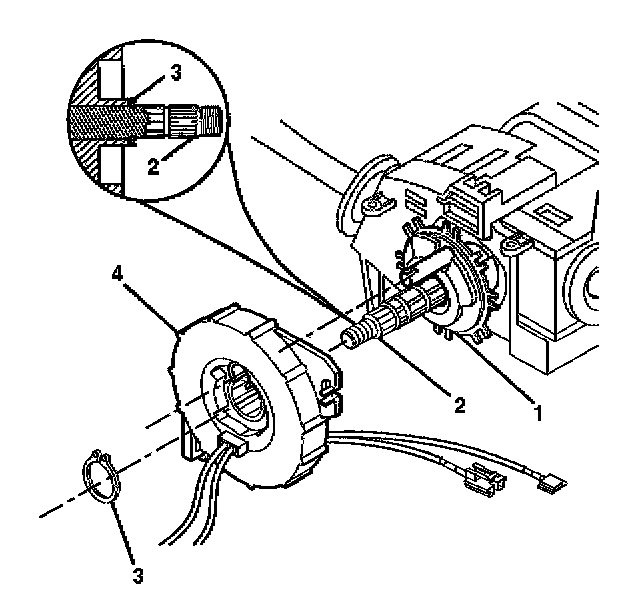 3
2
4
2
1
3