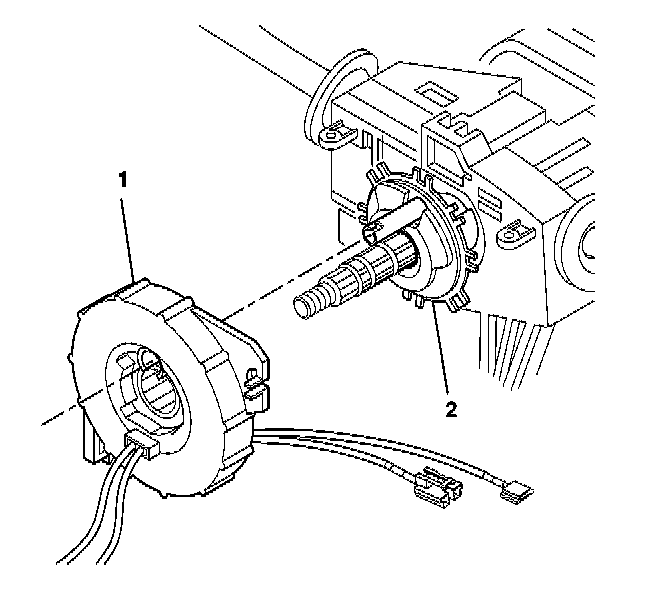 1

2