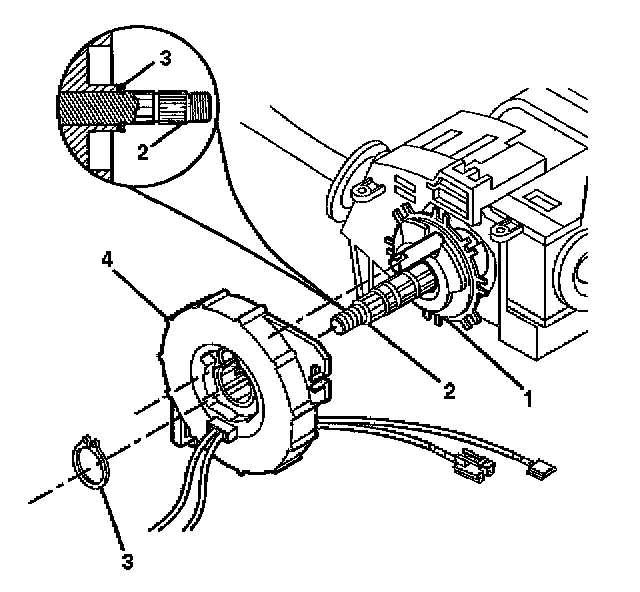 3
2
4
2
1
3