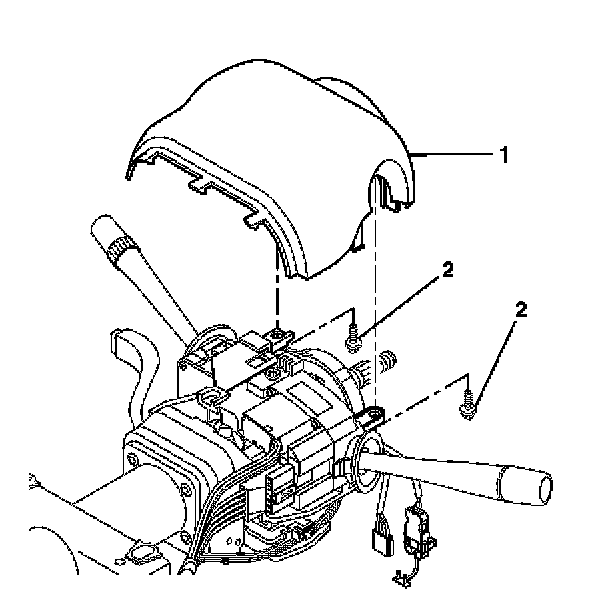 1
2
2