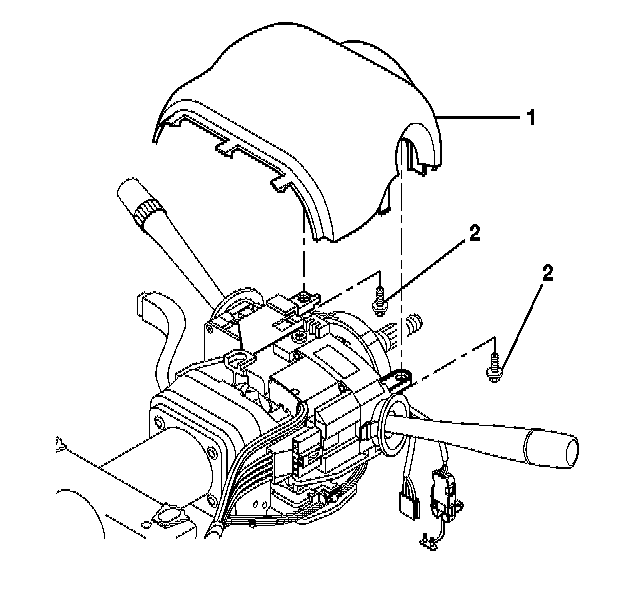 1
2
2