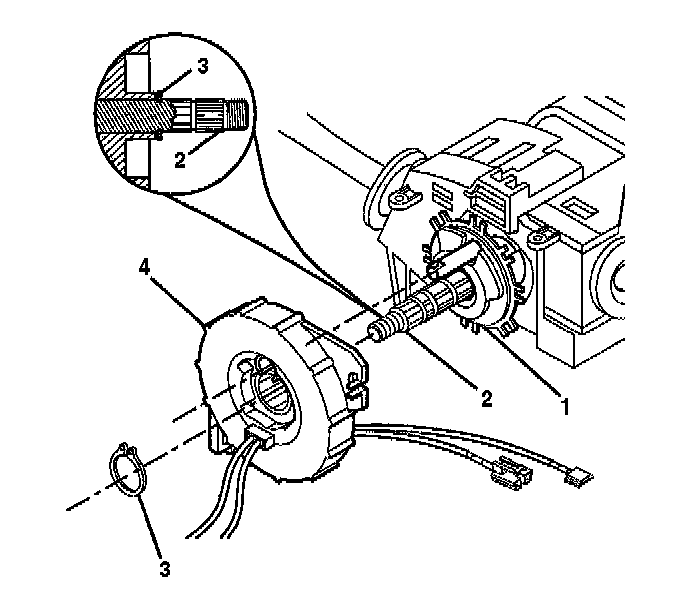 3
2
4
2
1
3