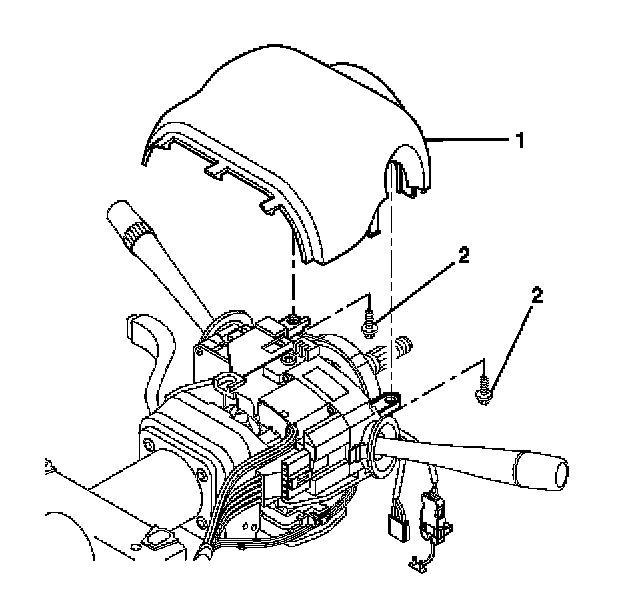 1
2
2