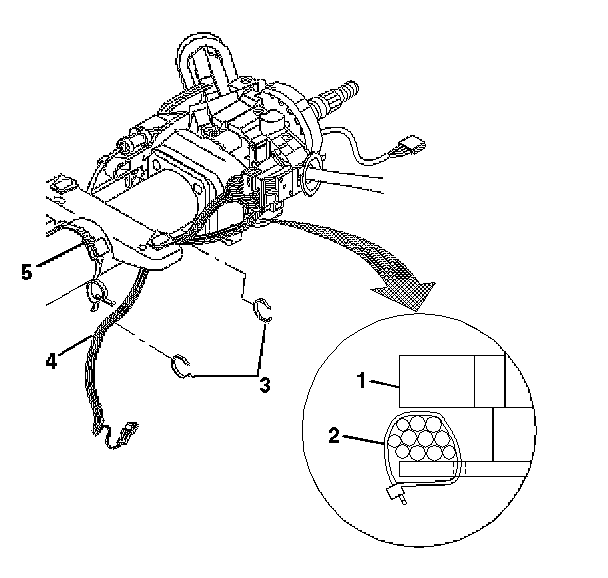 5
4
3
1
2