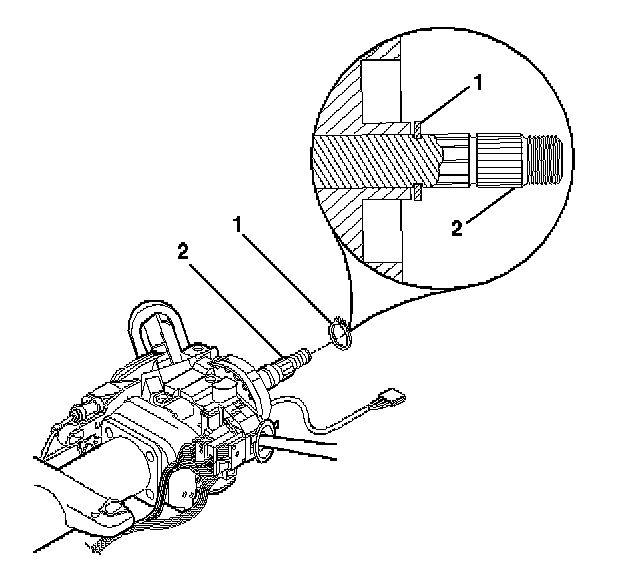 1
2
1
2