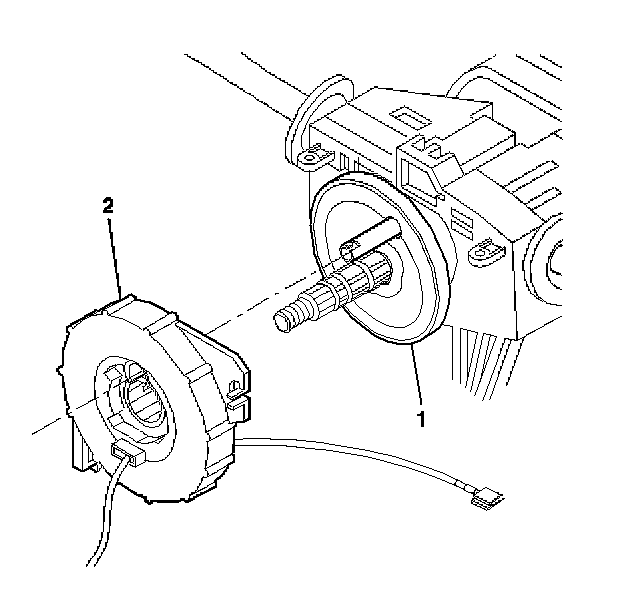 2

1