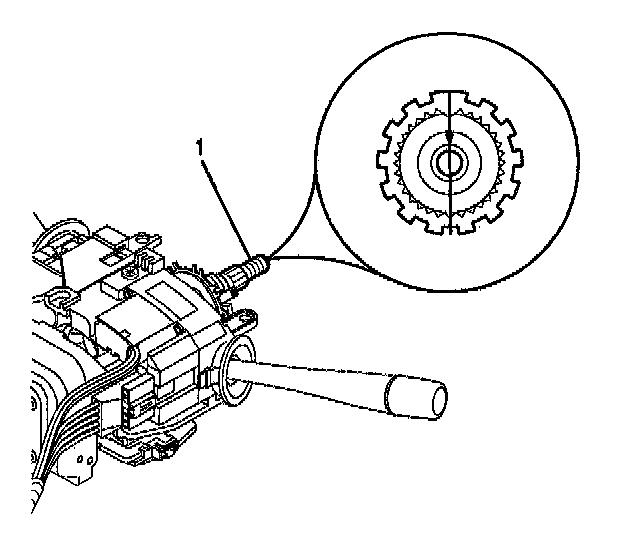 1