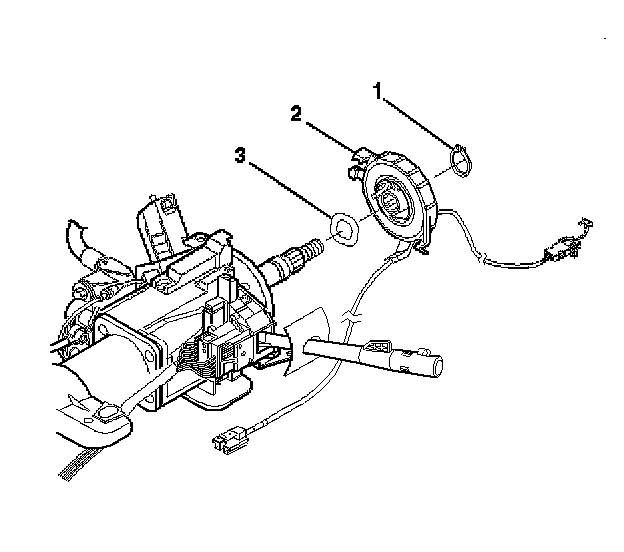 1
2
3