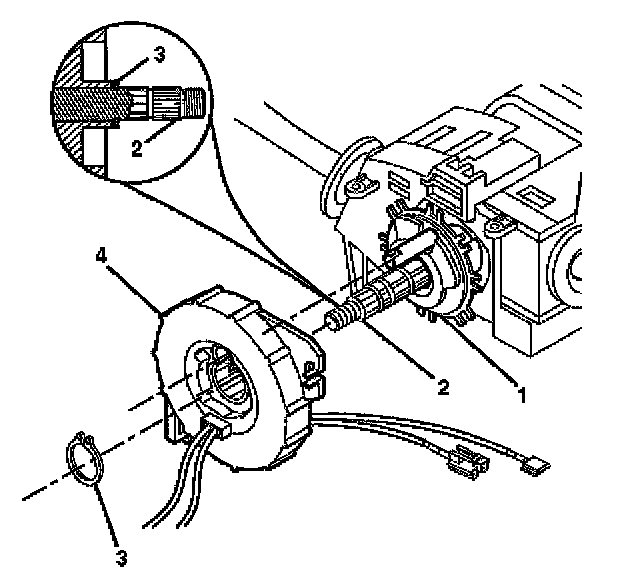 3
2
4
2
1
3